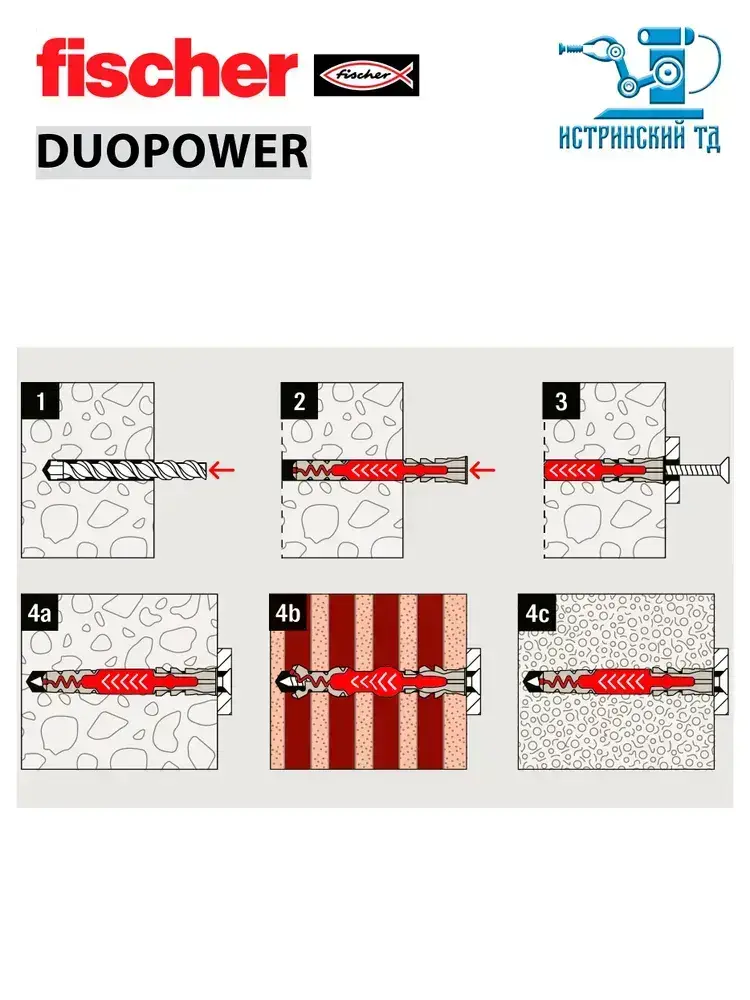 fischer

fischer

DUOPOWER

ИСТРИНСКИЙ ТД

1

2

3

4a

4b

4c