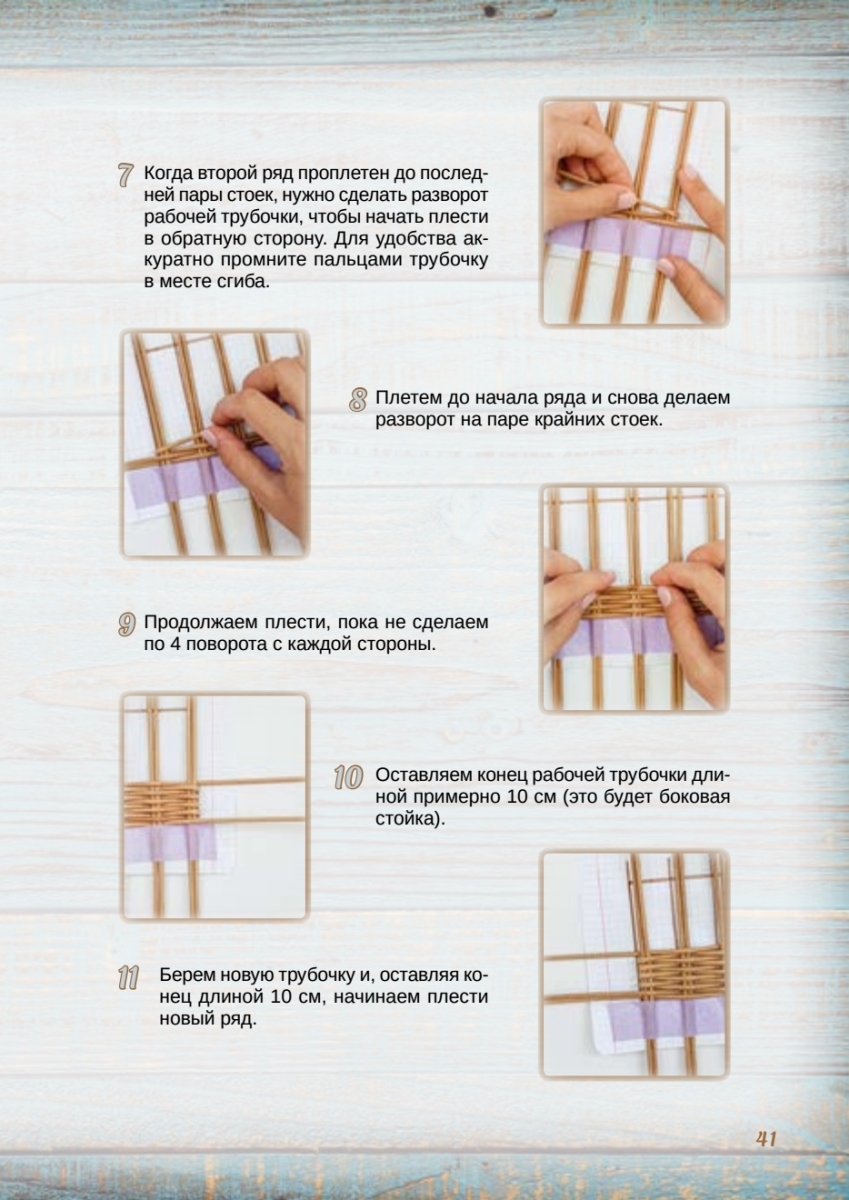 7 Когда второй ряд проплетен до последней пары стоек, нужно сделать разворот рабочей трубочки, чтобы начать плести в обратную сторону. Для удобства аккуратно промните пальцами трубочку в месте сгиба.

8 Плетем до начала ряда и снова делаем разворот на паре крайних стоек.

9 Продолжаем плести, пока не сделаем по 4 поворота с каждой стороны.

10 Оставляем конец рабочей трубочки длиной примерно 10 см (это будет боковая стойка).

11 Берем новую трубочку и, оставляя конец длиной 10 см, начинаем плести новый ряд.

41