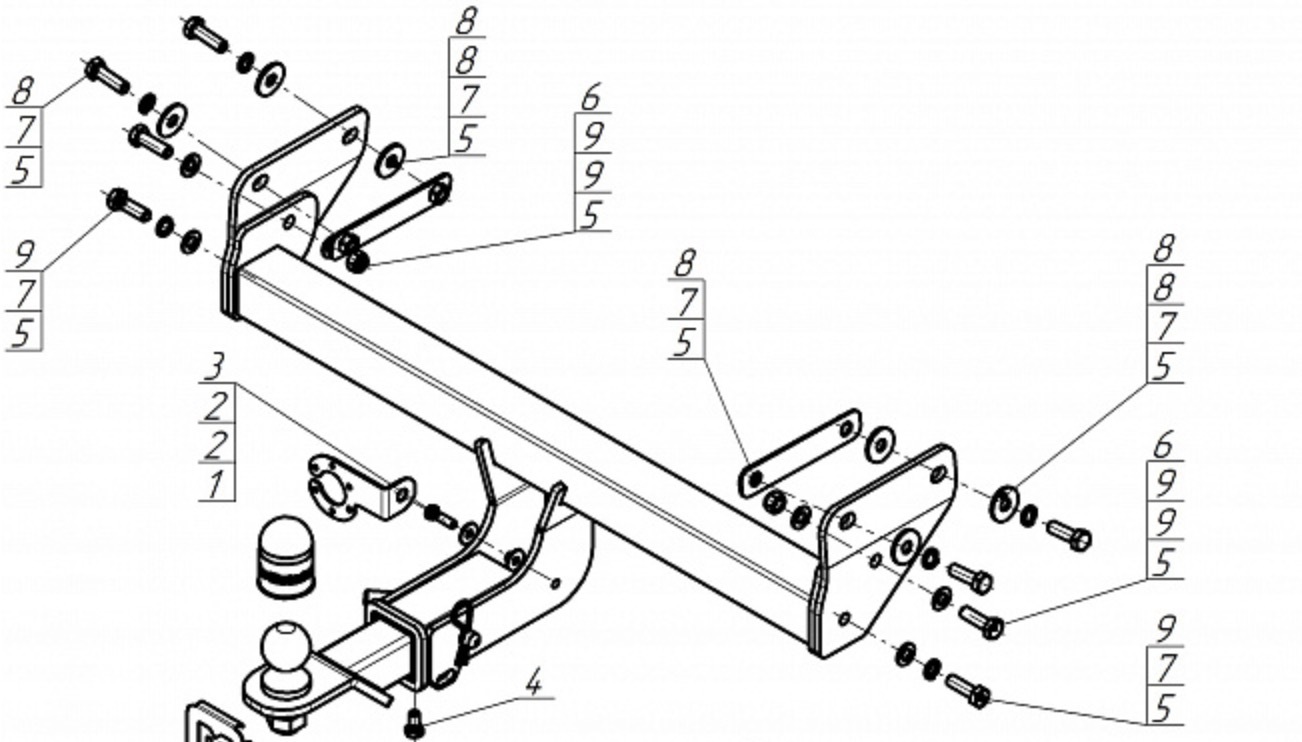 8
7
5

9
7
5

8
8
7
5

6
9
9
5

3
2
2
1

8
7
5

8
8
7
5

6
9
9
5

9
7
5

4