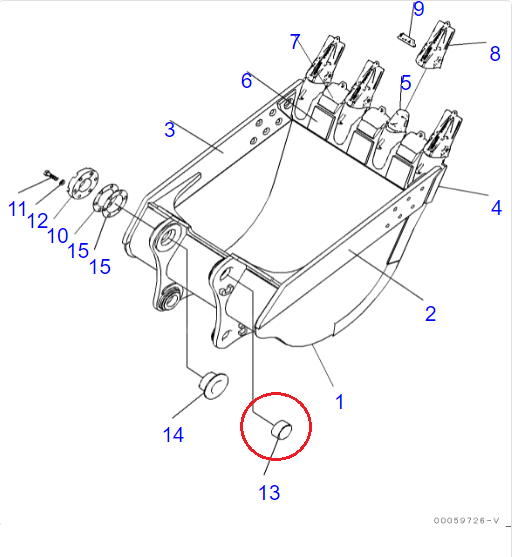 9
7
8
6
5
3
4
11
12
10
15
15
2
1
14
13
00059726-V