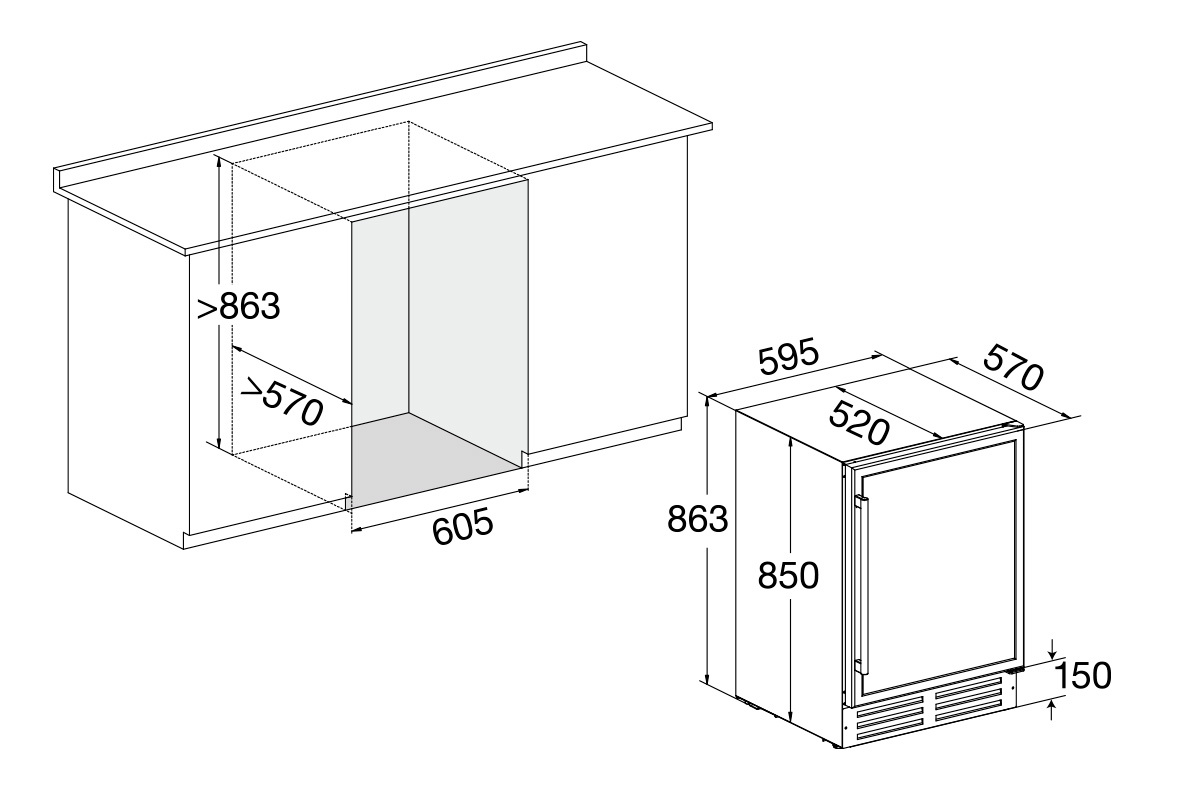 >863
>570
605
595
570
520
863
850
150