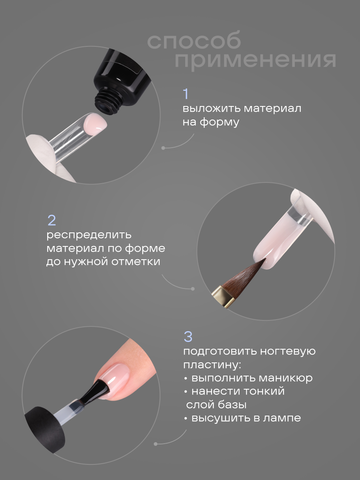 способ применения

1
выложить материал на форму

2
респределить материал по форме до нужной отметки

3
подготовить ногтевую пластину:
• выполнить маникюр
• нанести тонкий слой базы
• высушить в лампе