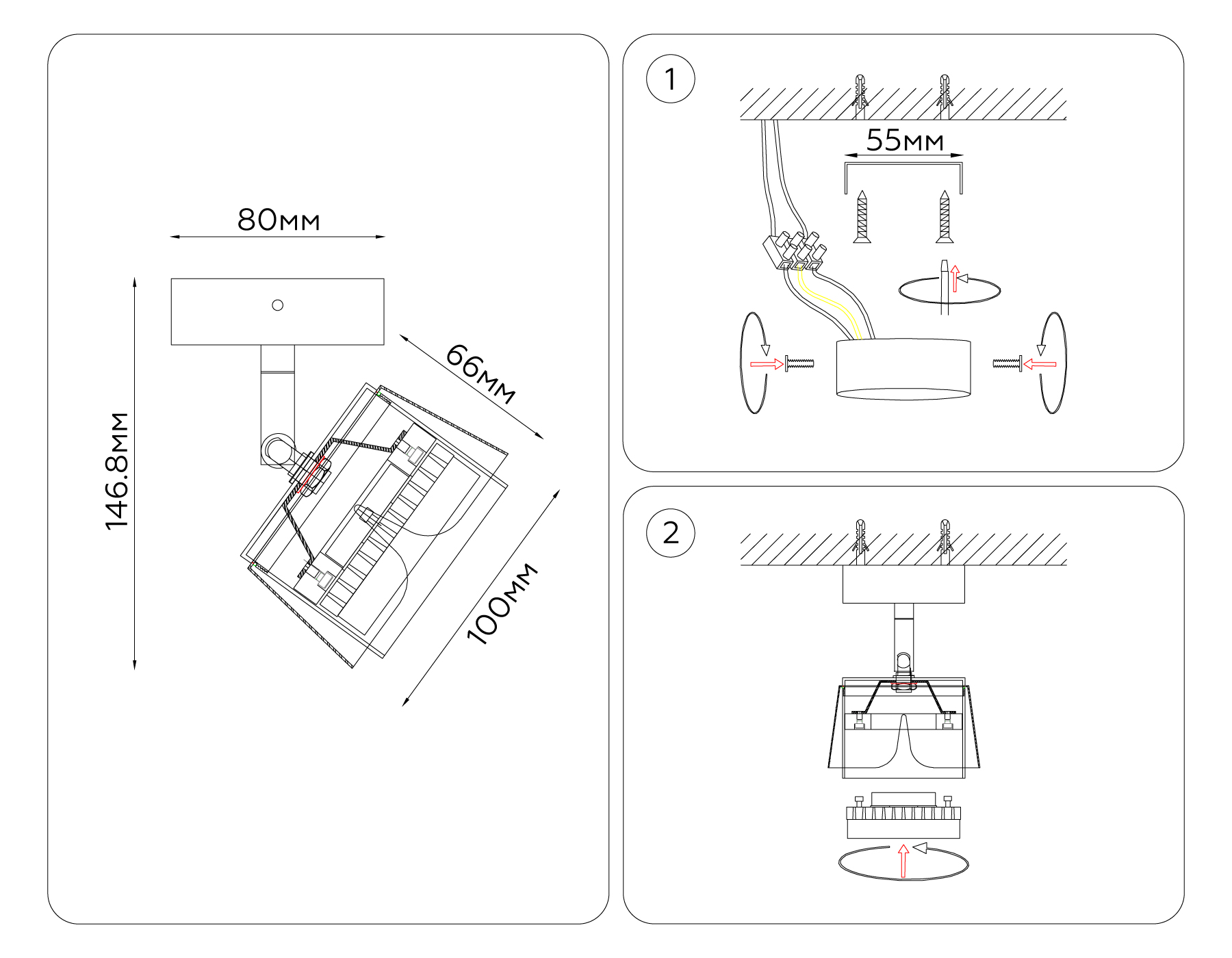 80мм

146.8мм

66мм

100мм

1

55мм

2