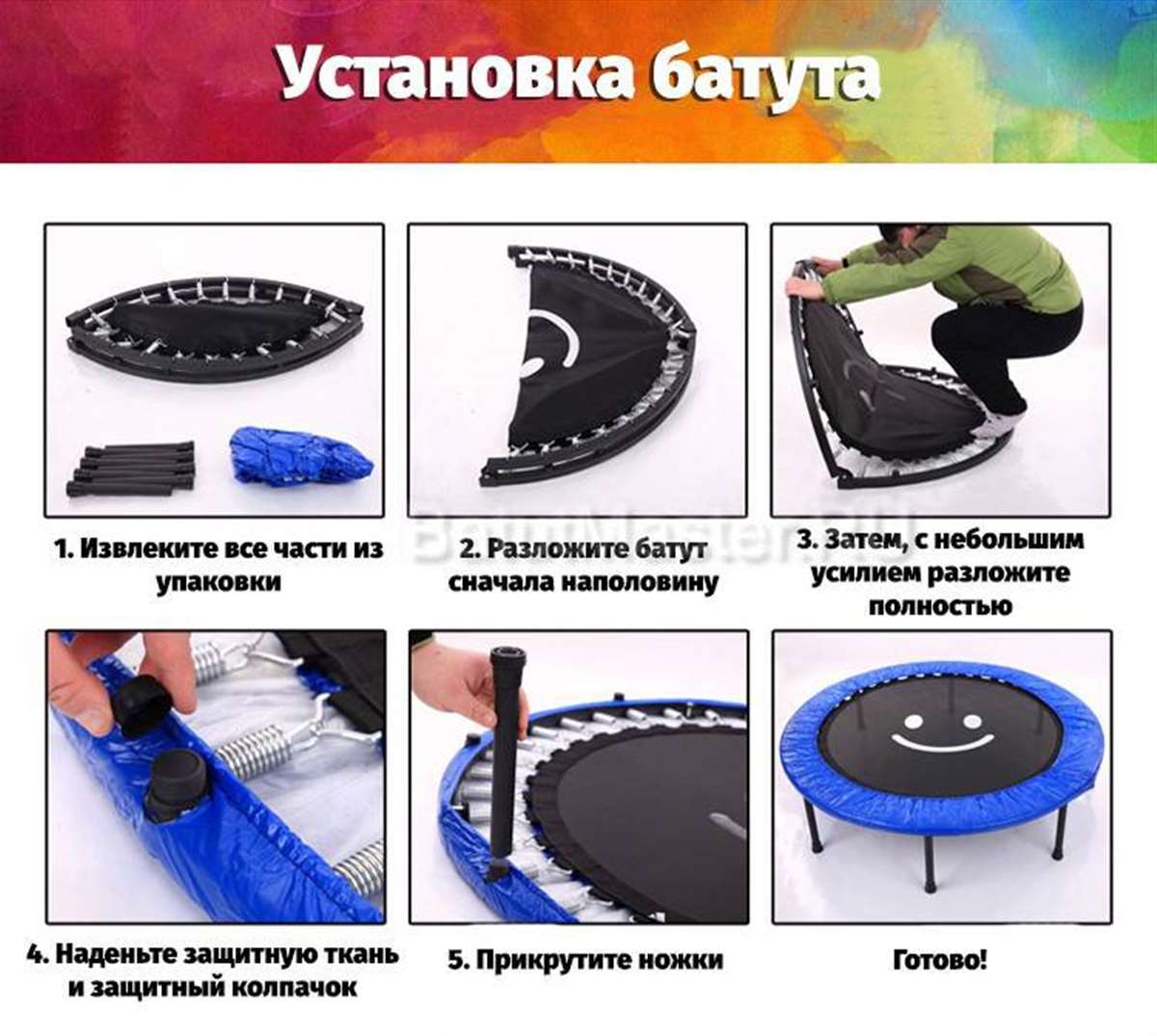 Установка батута

1. Извлеките все части из упаковки

2. Разложите батут сначала наполовину

3. Затем, с небольшим усилием разложите полностью

BatutMaster.RU

4. Наденьте защитную ткань и защитный колпачок

5. Прикрутите ножки

Готово!