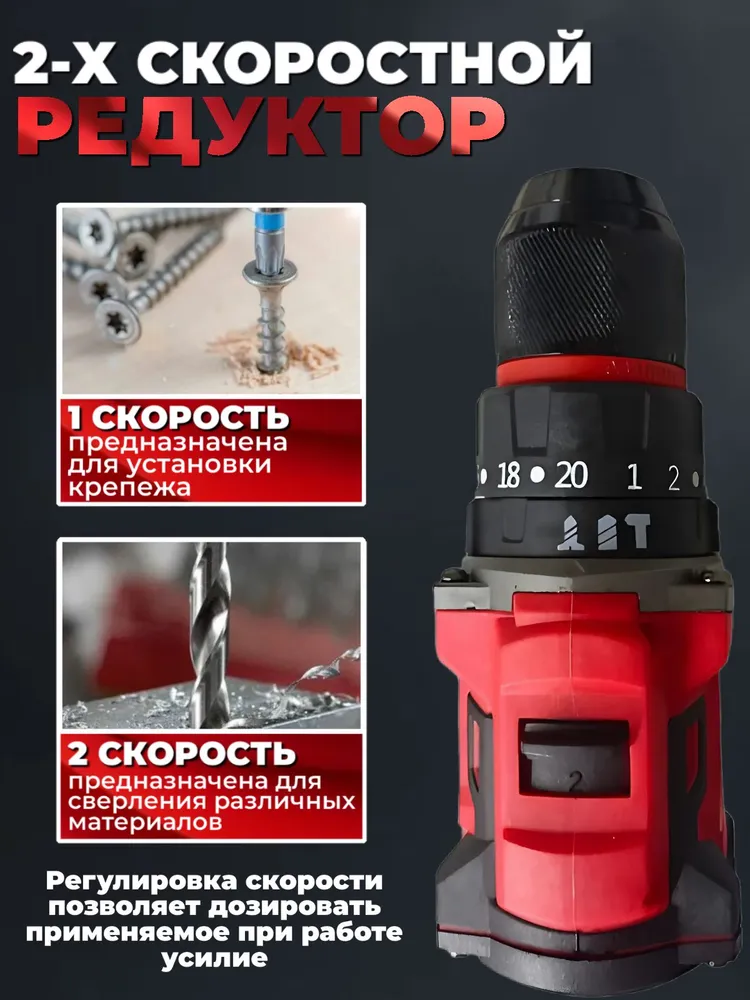 2-Х СКОРОСТНОЙ
РЕДУКТОР

1 СКОРОСТЬ
предназначена для установки крепежа

2 СКОРОСТЬ
предназначена для сверления различных материалов

Регулировка скорости позволяет дозировать применяемое при работе усилие

18 20 1 2

2