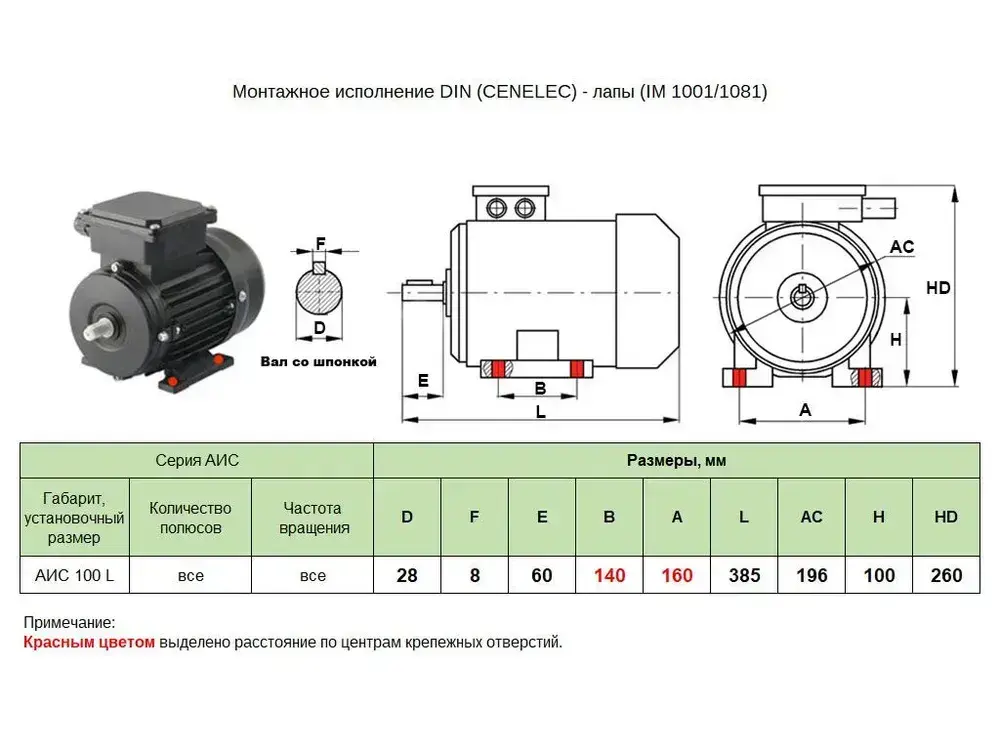 Монтажное исполнение DIN (CENELEC) - лапы (IM 1001/1081)

F

D

Вал со шпонкой

E

B

L

AC

HD

H

A

| Серия АИС | | | Размеры, мм | | | | | | | | |
|---|---|---|---|---|---|---|---|---|---|---|---|
| Габарит, установочный размер | Количество полюсов | Частота вращения | D | F | E | B | A | L | AC | H | HD |
| АИС 100 L | все | все | 28 | 8 | 60 | 140 | 160 | 385 | 196 | 100 | 260 |

Примечание:
Красным цветом выделено расстояние по центрам крепежных отверстий.