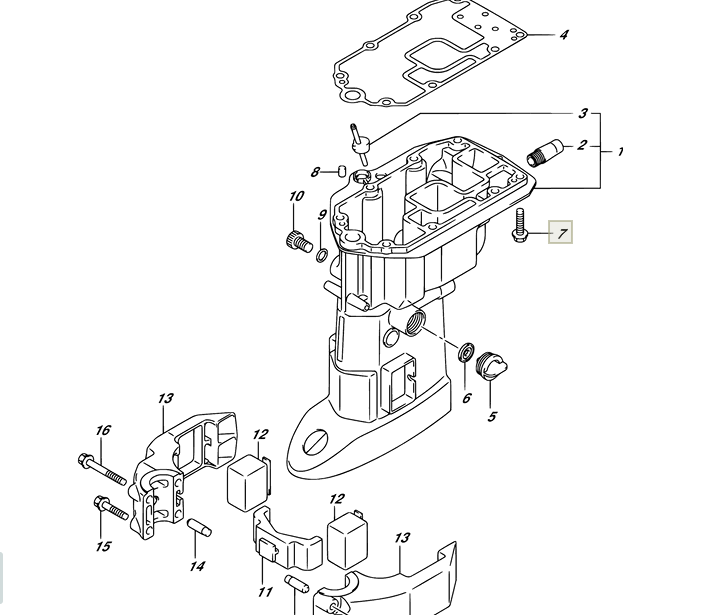 4
3
2
1
8
10
9
7
6
5
13
16
12
15
14
12
13
11