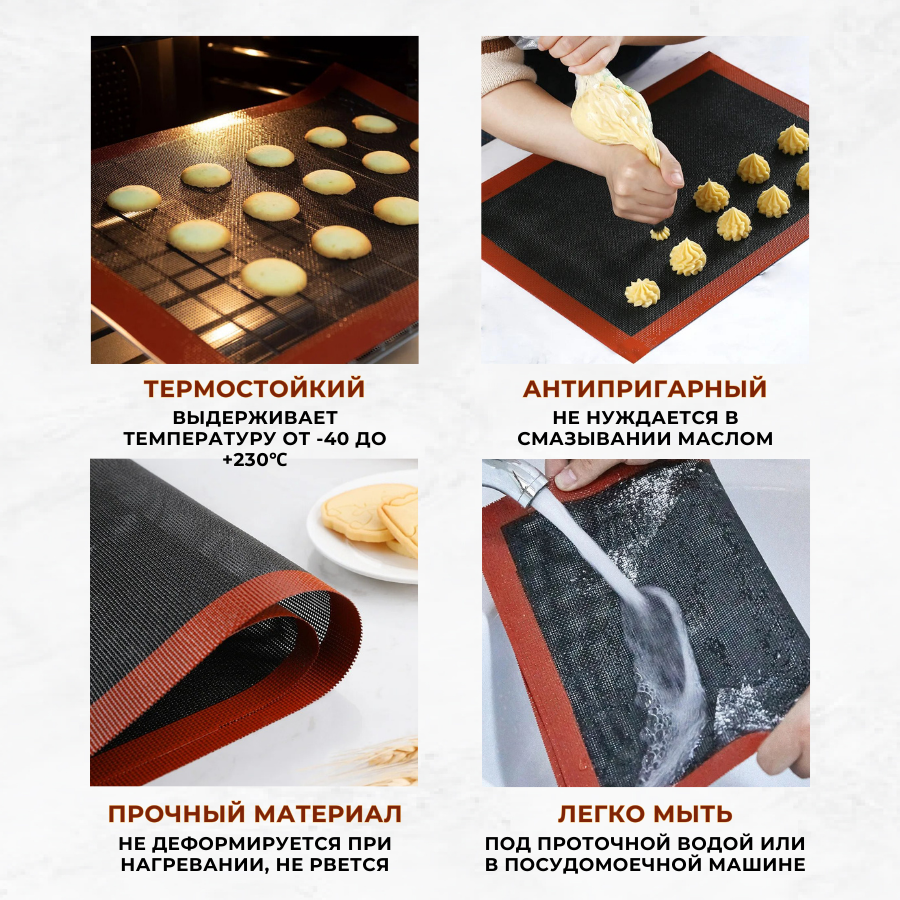 ТЕРМОСТОЙКИЙ
ВЫДЕРЖИВАЕТ ТЕМПЕРАТУРУ ОТ -40 ДО +230℃

АНТИПРИГАРНЫЙ
НЕ НУЖДАЕТСЯ В СМАЗЫВАНИИ МАСЛОМ

ПРОЧНЫЙ МАТЕРИАЛ
НЕ ДЕФОРМИРУЕТСЯ ПРИ НАГРЕВАНИИ, НЕ РВЕТСЯ

ЛЕГКО МЫТЬ
ПОД ПРОТОЧНОЙ ВОДОЙ ИЛИ В ПОСУДОМОЕЧНОЙ МАШИНЕ