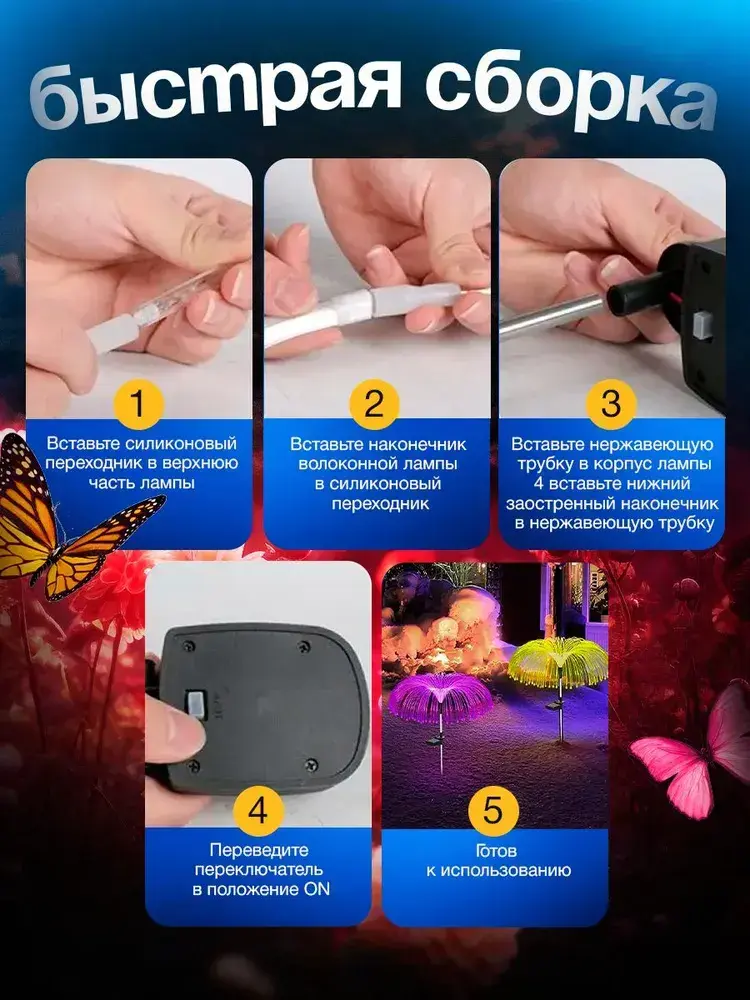 быстрая сборка

1
Вставьте силиконовый переходник в верхнюю часть лампы

2
Вставьте наконечник волоконной лампы в силиконовый переходник

3
Вставьте нержавеющую трубку в корпус лампы 4 вставьте нижний заостренный наконечник в нержавеющую трубку

4
Переведите переключатель в положение ON

5
Готов к использованию