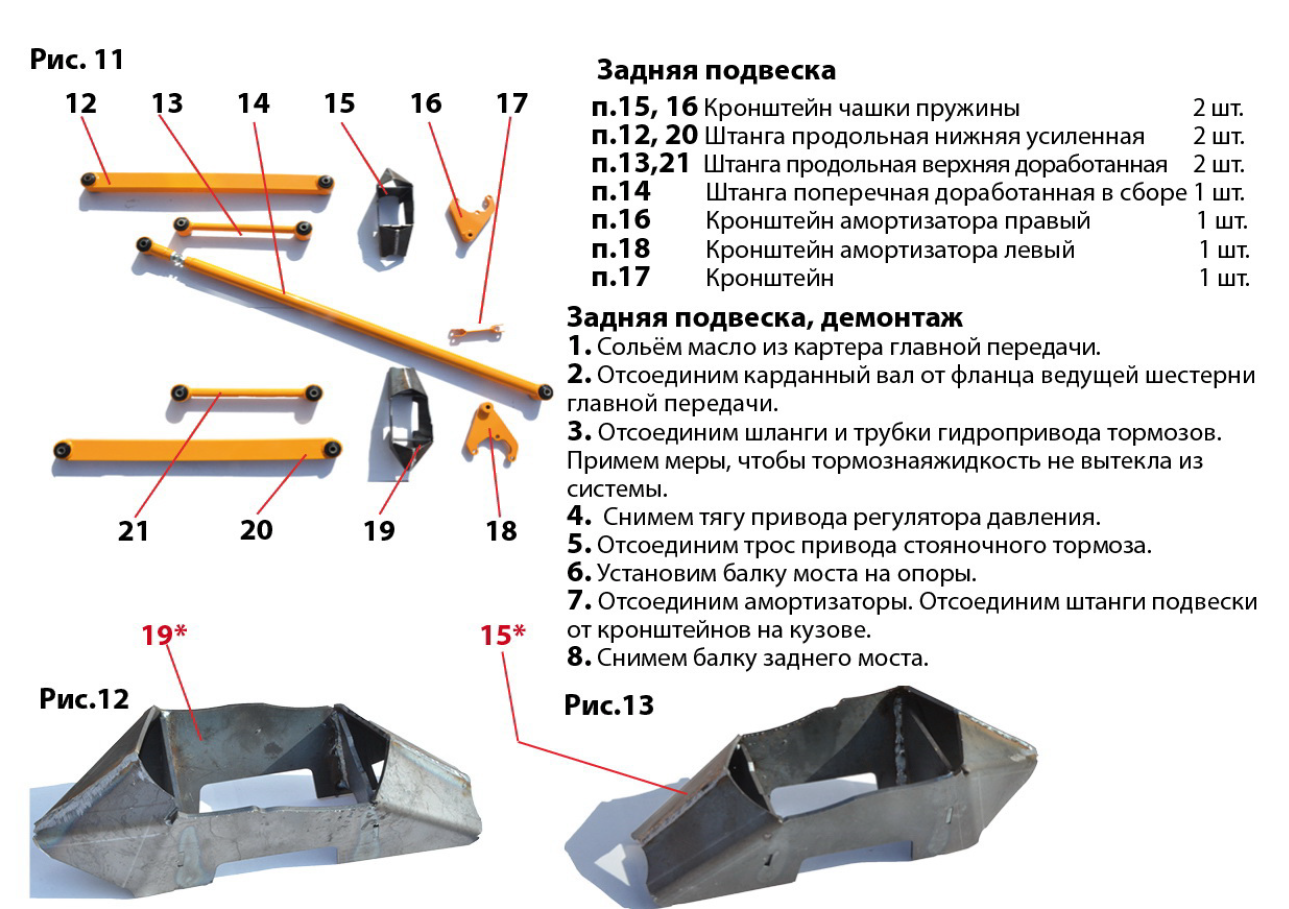 Рис. 11

12 13 14 15 16 17

21 20 19 18

Задняя подвеска

| | | |
|---|---|---|
| п.15, 16 | Кронштейн чашки пружины | 2 шт. |
| п.12, 20 | Штанга продольная нижняя усиленная | 2 шт. |
| п.13,21 | Штанга продольная верхняя доработанная | 2 шт. |
| п.14 | Штанга поперечная доработанная в сборе | 1 шт. |
| п.16 | Кронштейн амортизатора правый | 1 шт. |
| п.18 | Кронштейн амортизатора левый | 1 шт. |
| п.17 | Кронштейн | 1 шт. |

Задняя подвеска, демонтаж

1. Сольём масло из картера главной передачи.
2. Отсоединим карданный вал от фланца ведущей шестерни главной передачи.
3. Отсоединим шланги и трубки гидропривода тормозов. Примем меры, чтобы тормознаяжидкость не вытекла из системы.
4. Снимем тягу привода регулятора давления.
5. Отсоединим трос привода стояночного тормоза.
6. Установим балку моста на опоры.
7. Отсоединим амортизаторы. Отсоединим штанги подвески от кронштейнов на кузове.
8. Снимем балку заднего моста.

19*

Рис.12

15*

Рис.13