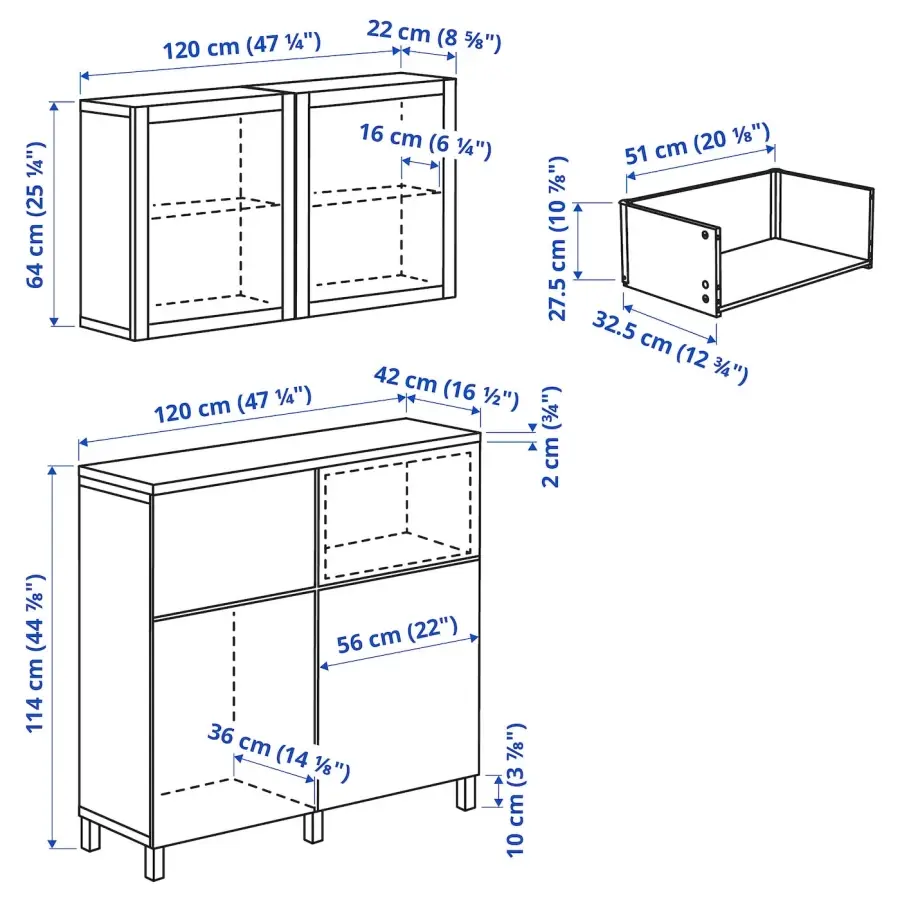 120 cm (47 ¼")
22 cm (8 ⅝")
16 cm (6 ¼")
64 cm (25 ¼")
51 cm (20 ⅛")
27.5 cm (10 ⅞")
32.5 cm (12 ¾")
120 cm (47 ¼")
42 cm (16 ½")
2 cm (¾")
114 cm (44 ⅞")
56 cm (22")
36 cm (14 ⅛")
10 cm (3 ⅞")