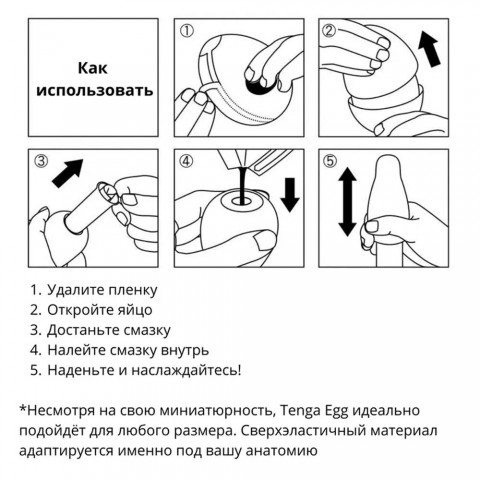 Как использовать

①

②

③

④

⑤

1. Удалите пленку
2. Откройте яйцо
3. Достаньте смазку
4. Налейте смазку внутрь
5. Наденьте и наслаждайтесь!

*Несмотря на свою миниатюрность, Tenga Egg идеально подойдёт для любого размера. Сверхэластичный материал адаптируется именно под вашу анатомию