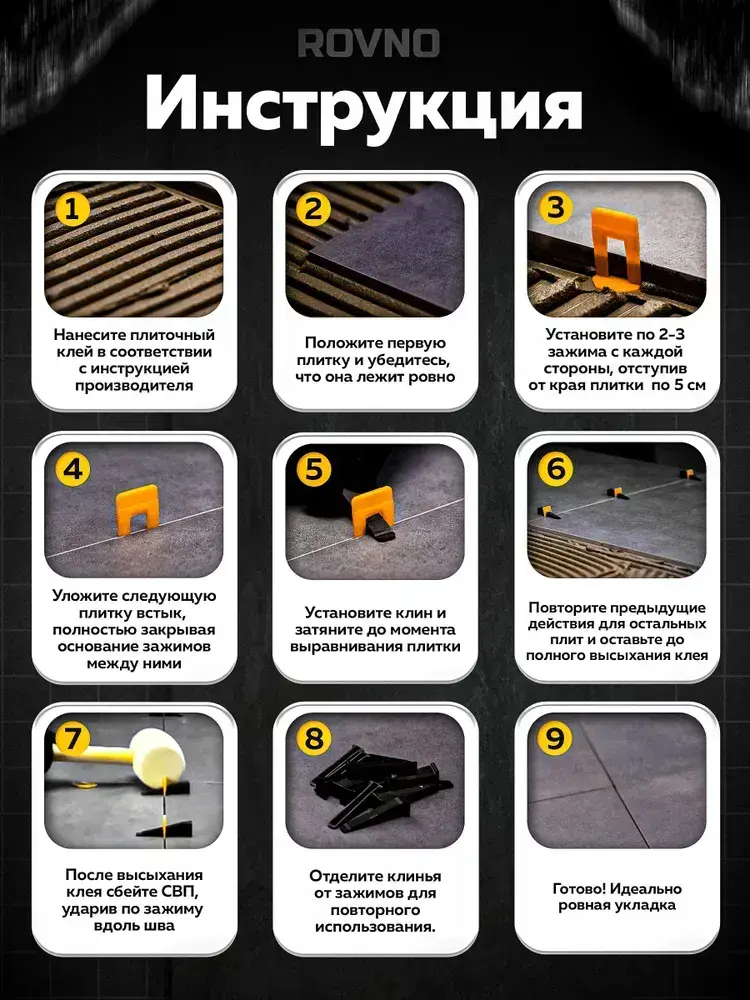 ROVNO

Инструкция

1

Нанесите плиточный клей в соответствии с инструкцией производителя

2

Положите первую плитку и убедитесь, что она лежит ровно

3

Установите по 2-3 зажима с каждой стороны, отступив от края плитки по 5 см

4

Уложите следующую плитку встык, полностью закрывая основание зажимов между ними

5

Установите клин и затяните до момента выравнивания плитки

6

Повторите предыдущие действия для остальных плит и оставьте до полного высыхания клея

7

После высыхания клея сбейте СВП, ударив по зажиму вдоль шва

8

Отделите клинья от зажимов для повторного использования.

9

Готово! Идеально ровная укладка