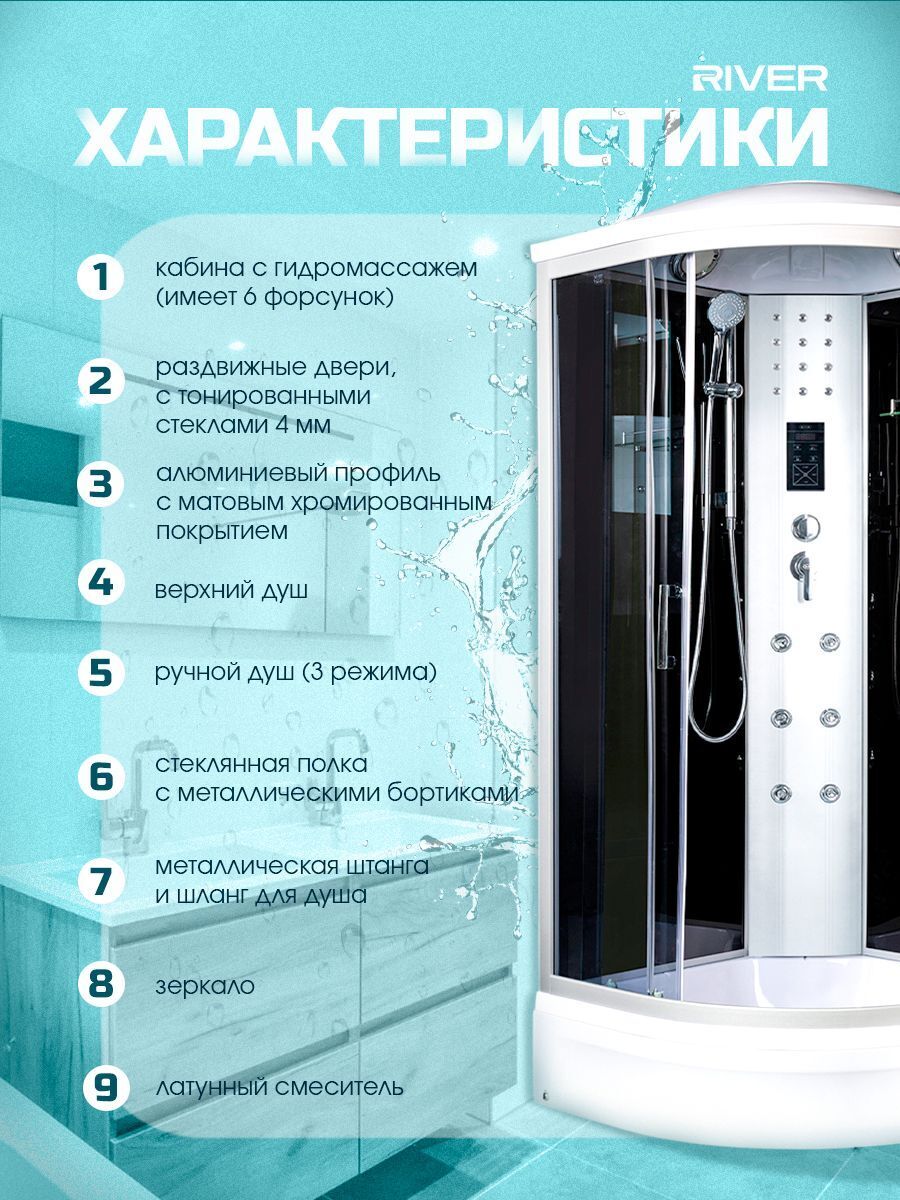 RIVER

ХАРАКТЕРИСТИКИ

1 кабина с гидромассажем (имеет 6 форсунок)

2 раздвижные двери, с тонированными стеклами 4 мм

3 алюминиевый профиль с матовым хромированным покрытием

4 верхний душ

5 ручной душ (3 режима)

6 стеклянная полка с металлическими бортиками

7 металлическая штанга и шланг для душа

8 зеркало

9 латунный смеситель