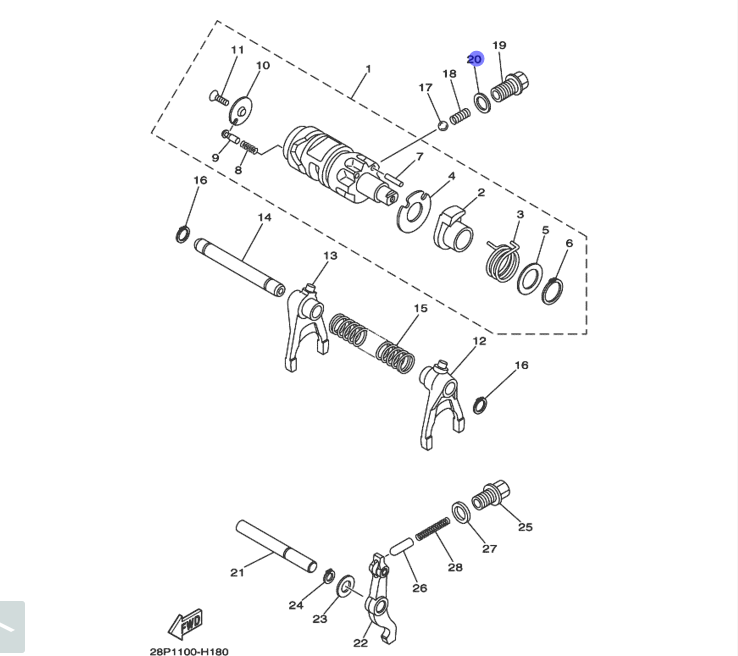 11
10
1
20
19
18
17
9
8
7
4
2
16
14
3
5
6
13
15
12
16
25
27
28
21
26
24
23
22
FWD
28P1100-H180