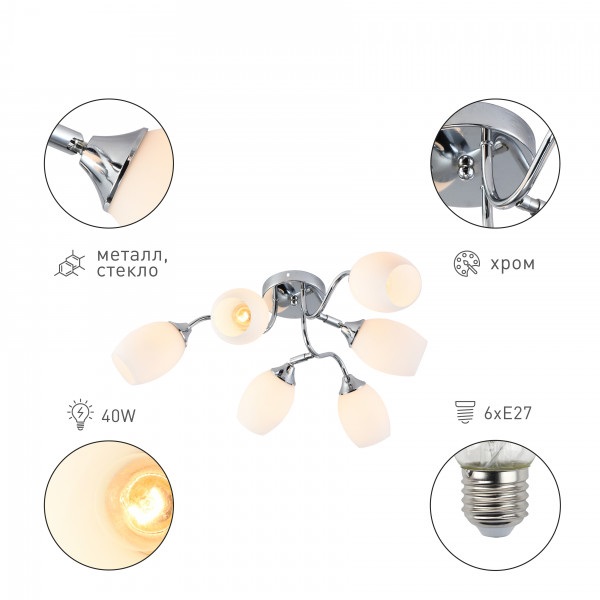 металл, стекло

хром

40W

6xE27