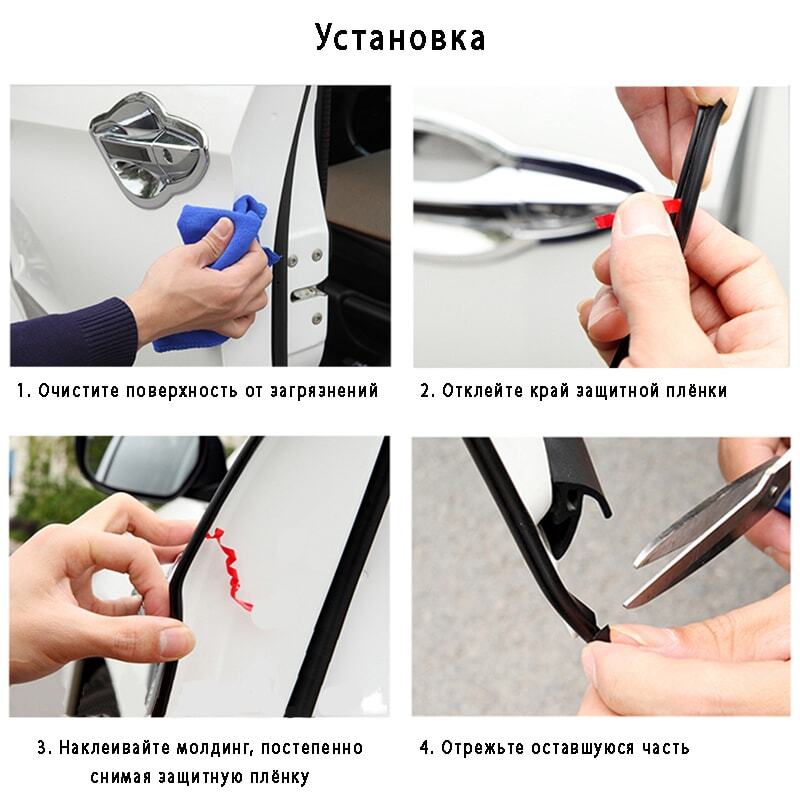 Установка

1. Очистите поверхность от загрязнений

2. Отклейте край защитной плёнки

3. Наклеивайте молдинг, постепенно снимая защитную плёнку

4. Отрежьте оставшуюся часть