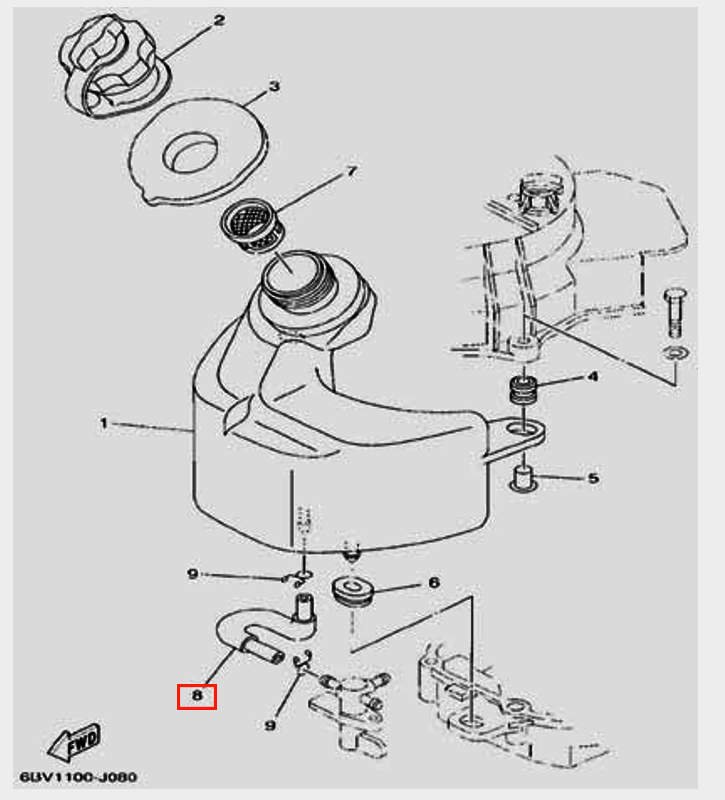 2
3
7
4
1
5
9
6
8
9
FWD
6BV1100-J080