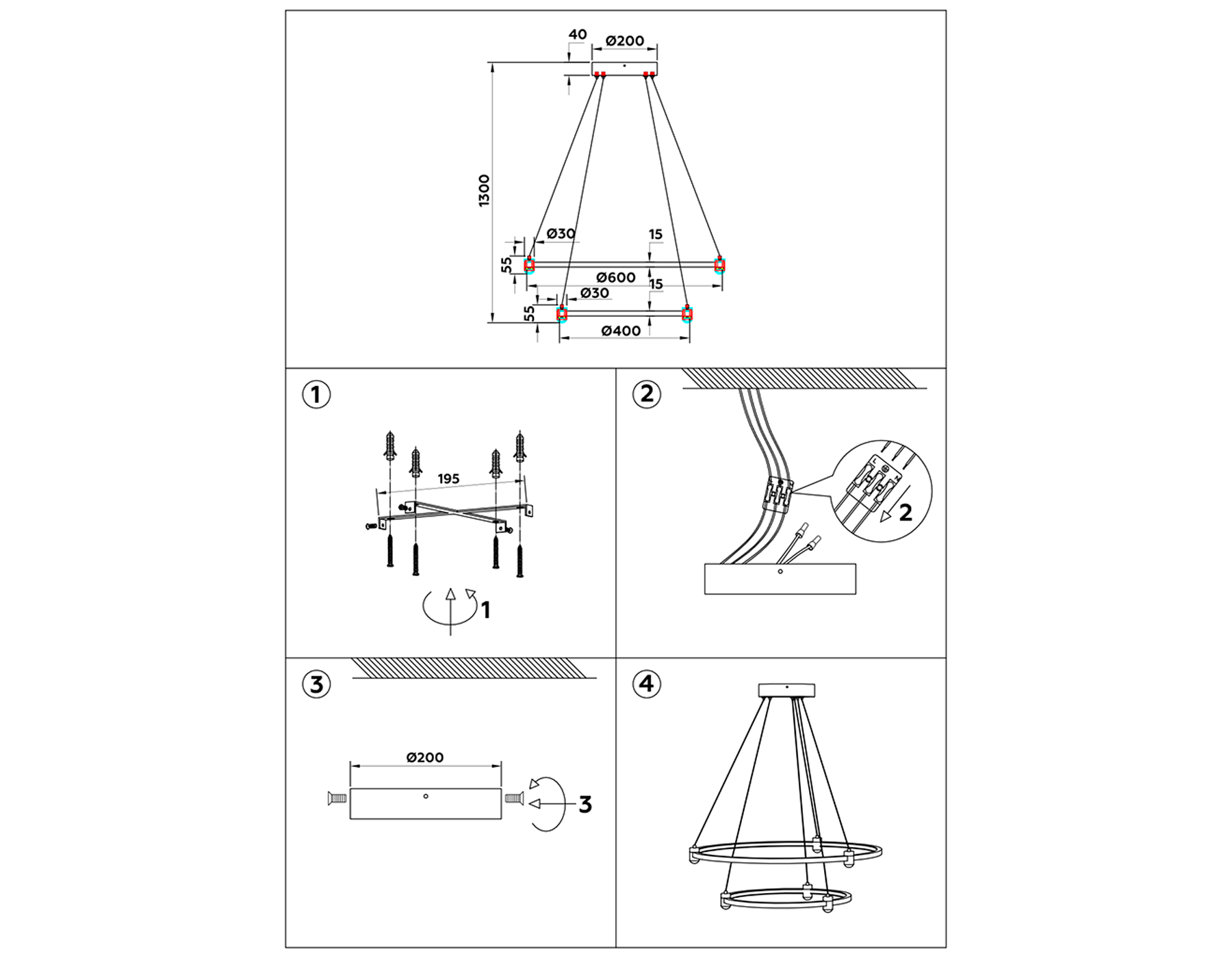 40
Ø200
1300
Ø30
15
55
Ø600
15
Ø30
55
Ø400

1
195
1

2
2

3
Ø200
3

4