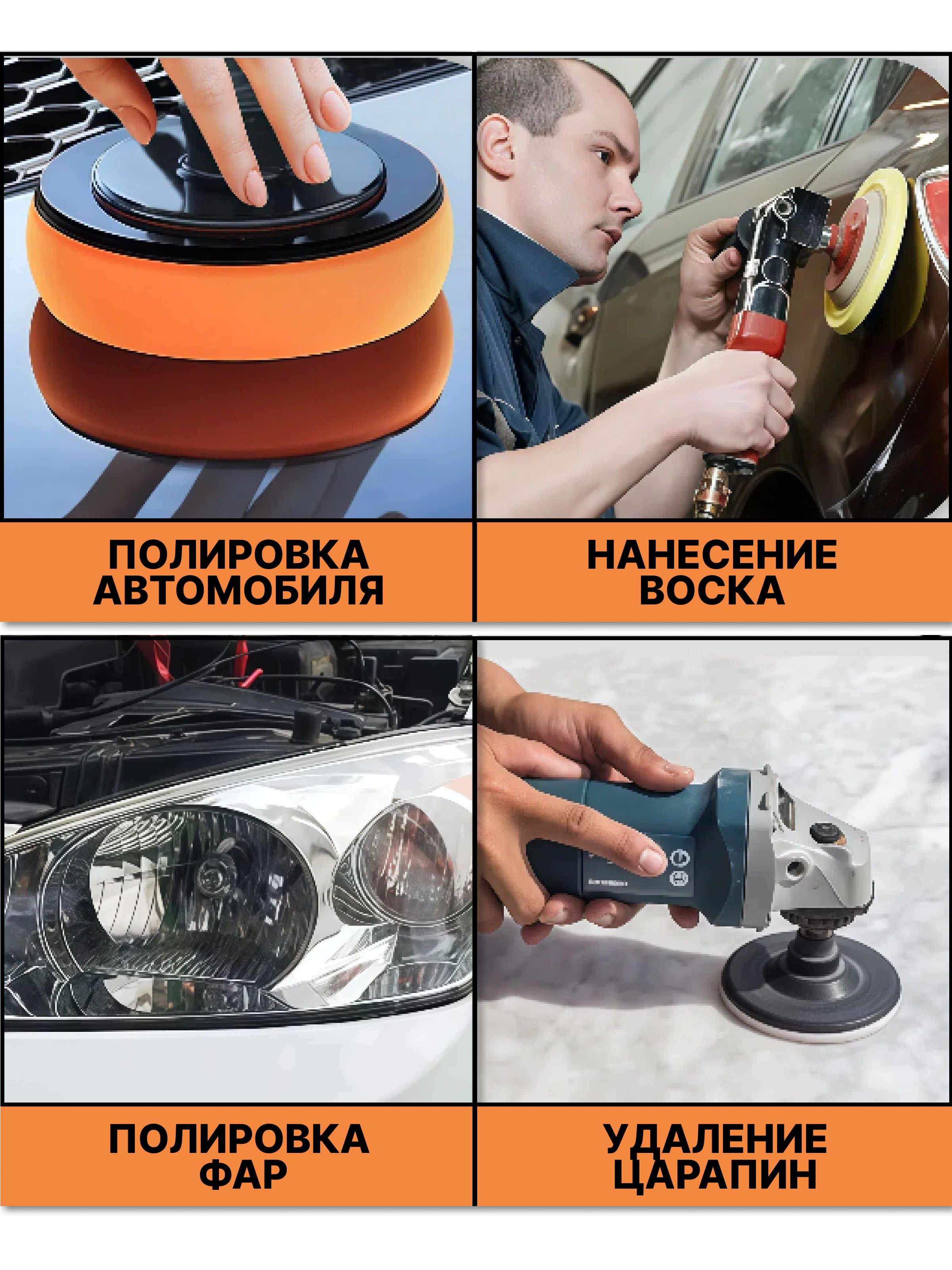 ПОЛИРОВКА АВТОМОБИЛЯ

НАНЕСЕНИЕ ВОСКА

ПОЛИРОВКА ФАР

УДАЛЕНИЕ ЦАРАПИН