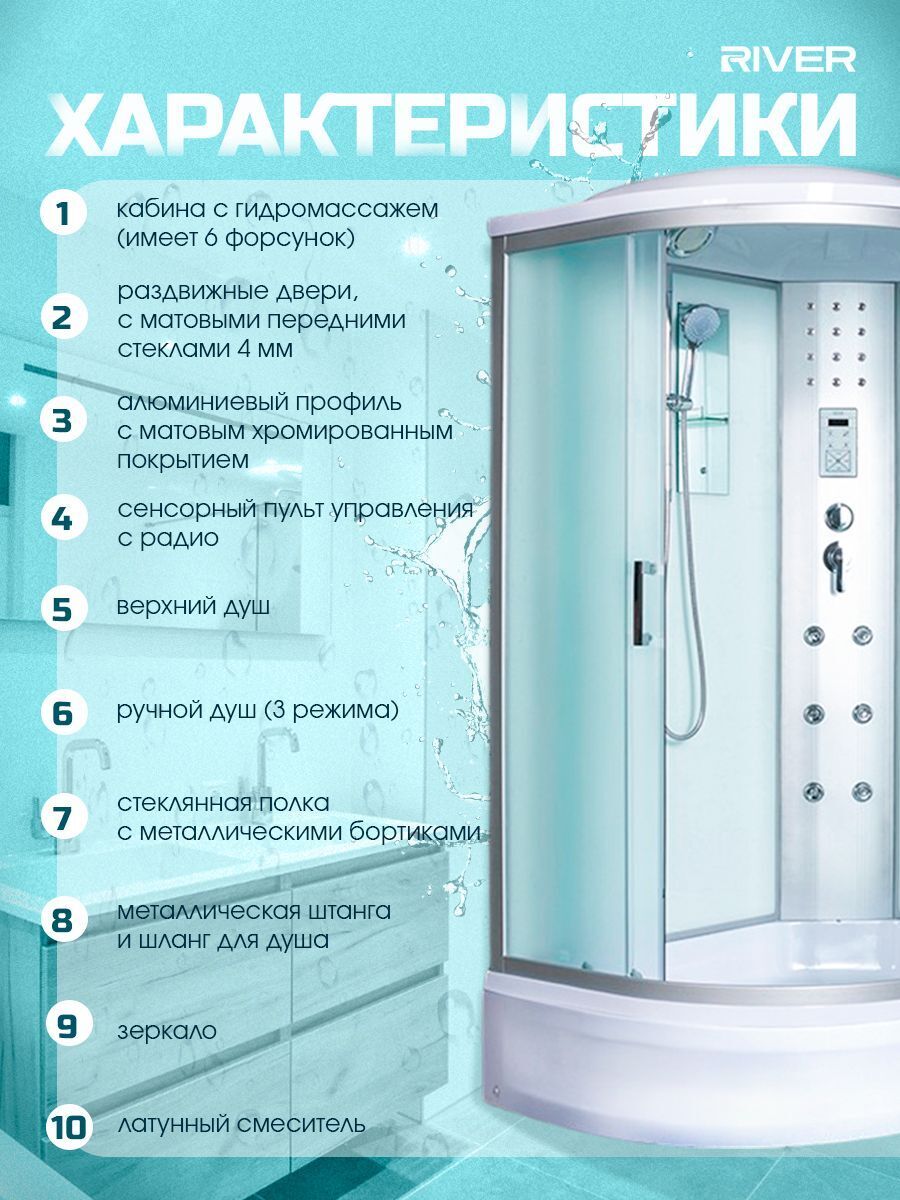 RIVER

ХАРАКТЕРИСТИКИ

1 кабина с гидромассажем (имеет 6 форсунок)

2 раздвижные двери, с матовыми передними стеклами 4 мм

3 алюминиевый профиль с матовым хромированным покрытием

4 сенсорный пульт управления с радио

5 верхний душ

6 ручной душ (3 режима)

7 стеклянная полка с металлическими бортиками

8 металлическая штанга и шланг для душа

9 зеркало

10 латунный смеситель