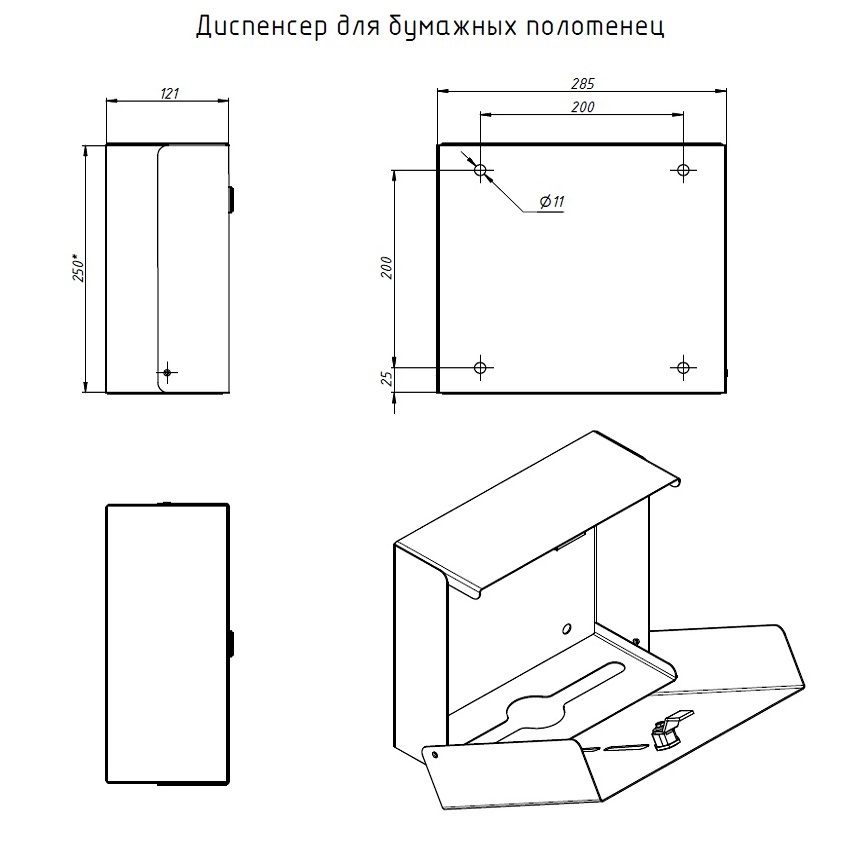 Диспенсер для бумажных полотенец

121

250*

285

200

$\varnothing 11$

200

25