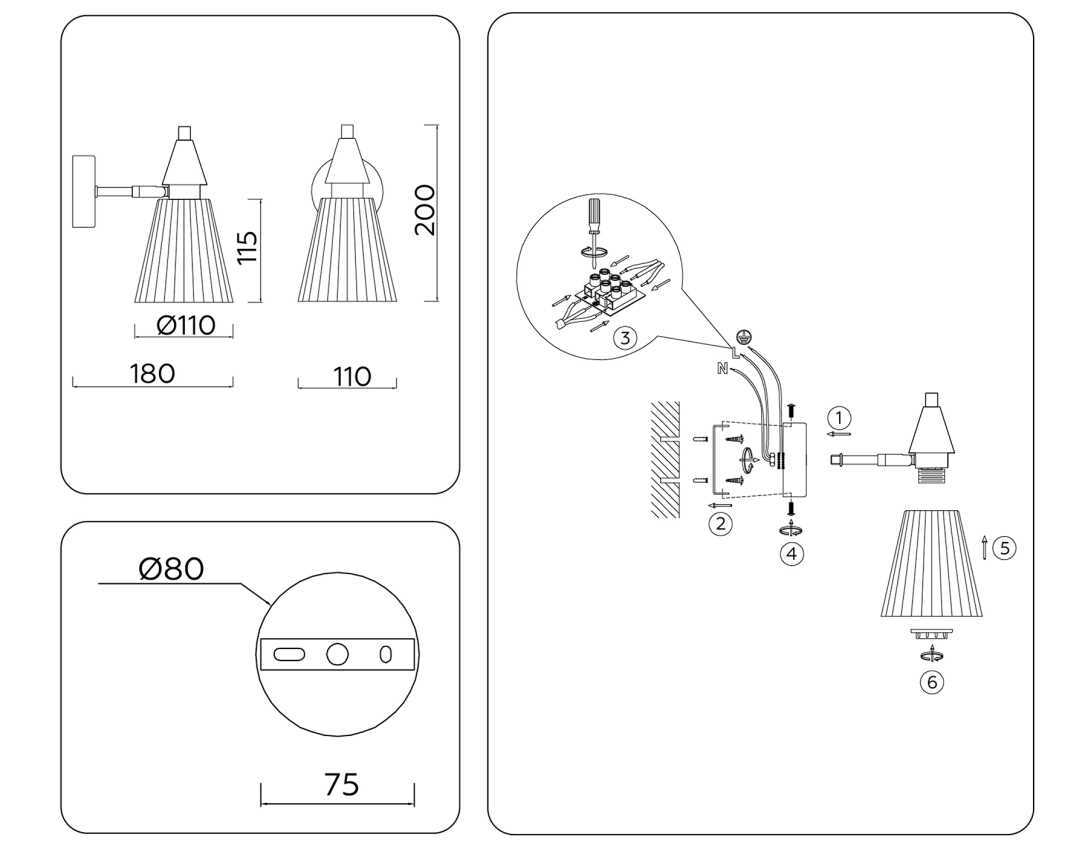 115
200
Ø110
180
110

Ø80
75

3
L
N
1
2
4
5
6