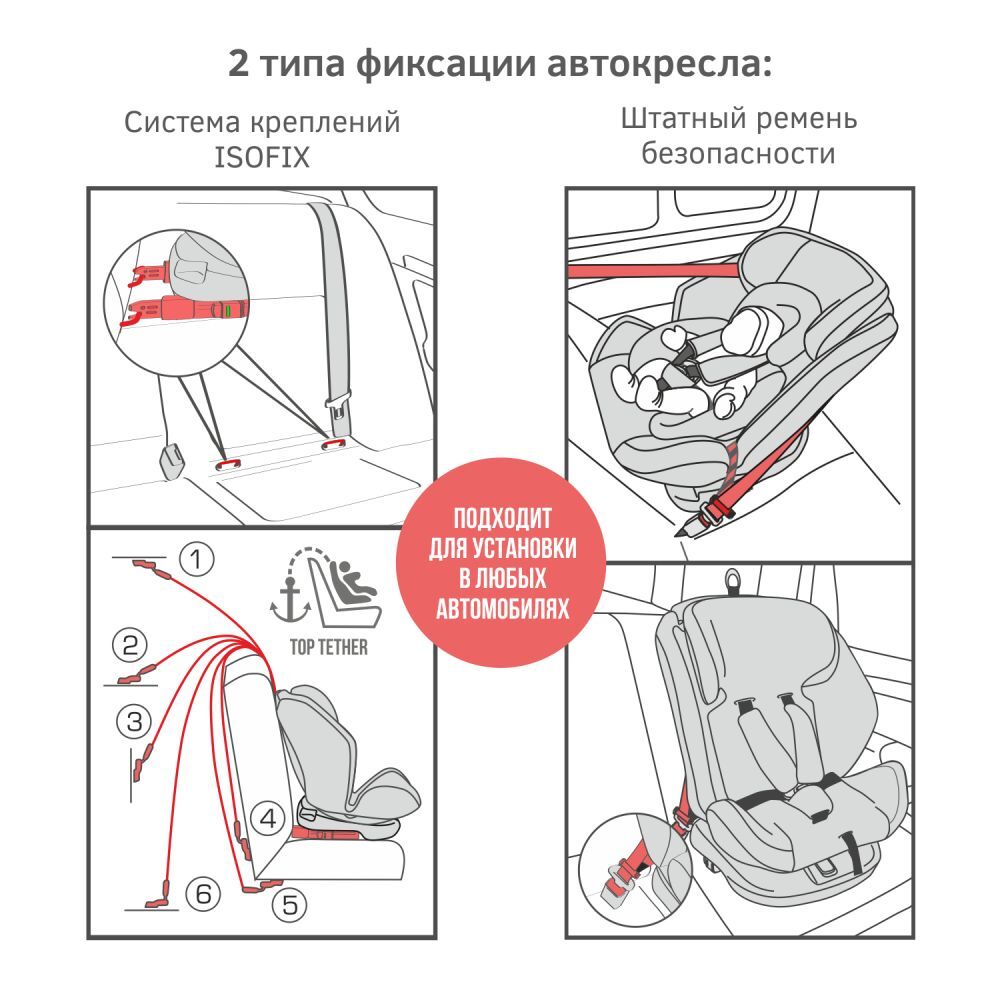 2 типа фиксации автокресла:

Система креплений ISOFIX

Штатный ремень безопасности

ПОДХОДИТ ДЛЯ УСТАНОВКИ В ЛЮБЫХ АВТОМОБИЛЯХ

1

2

3

4

5

6

TOP TETHER