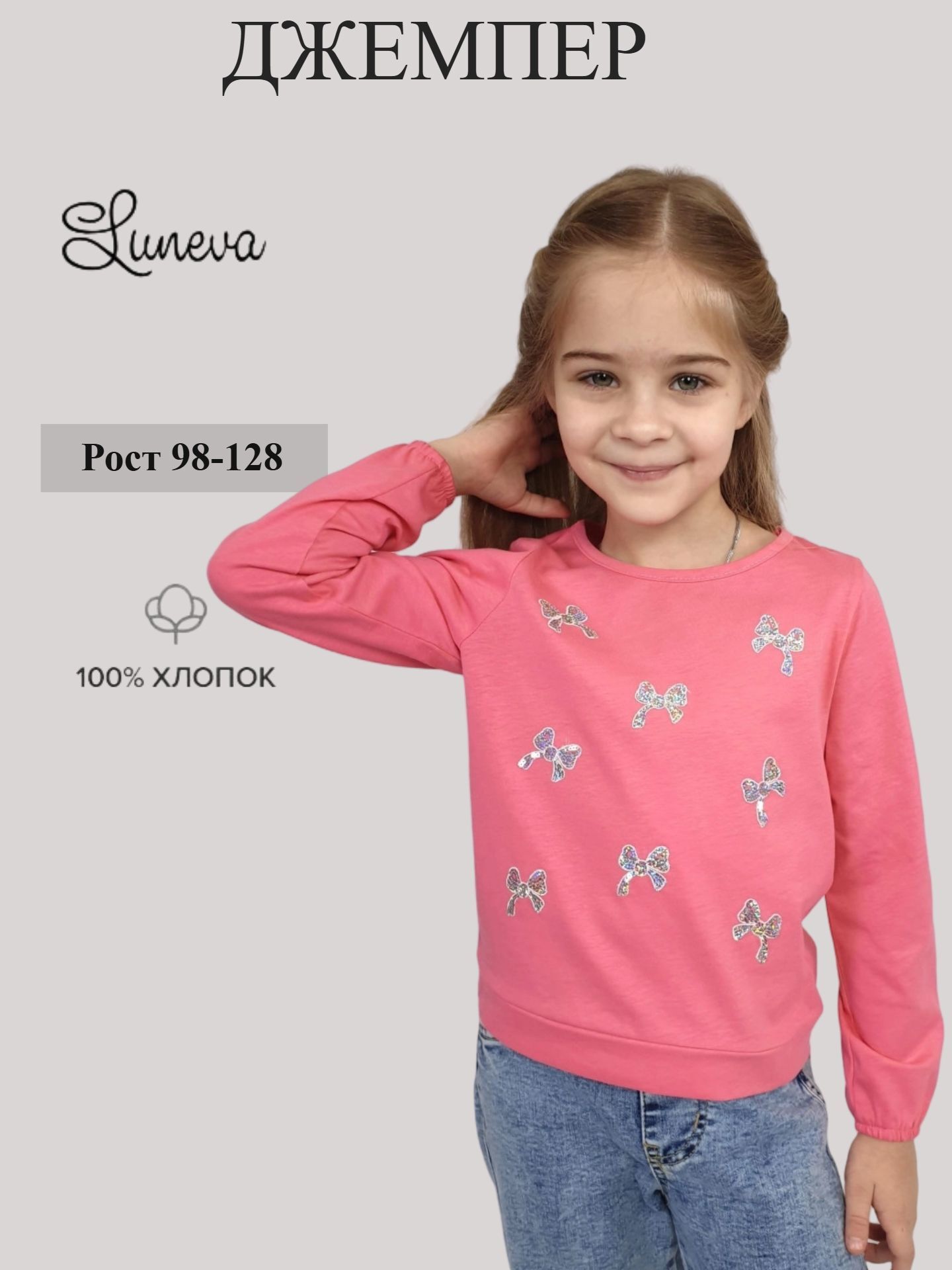 ДЖЕМПЕР

Luneva

Рост 98-128

100% ХЛОПОК