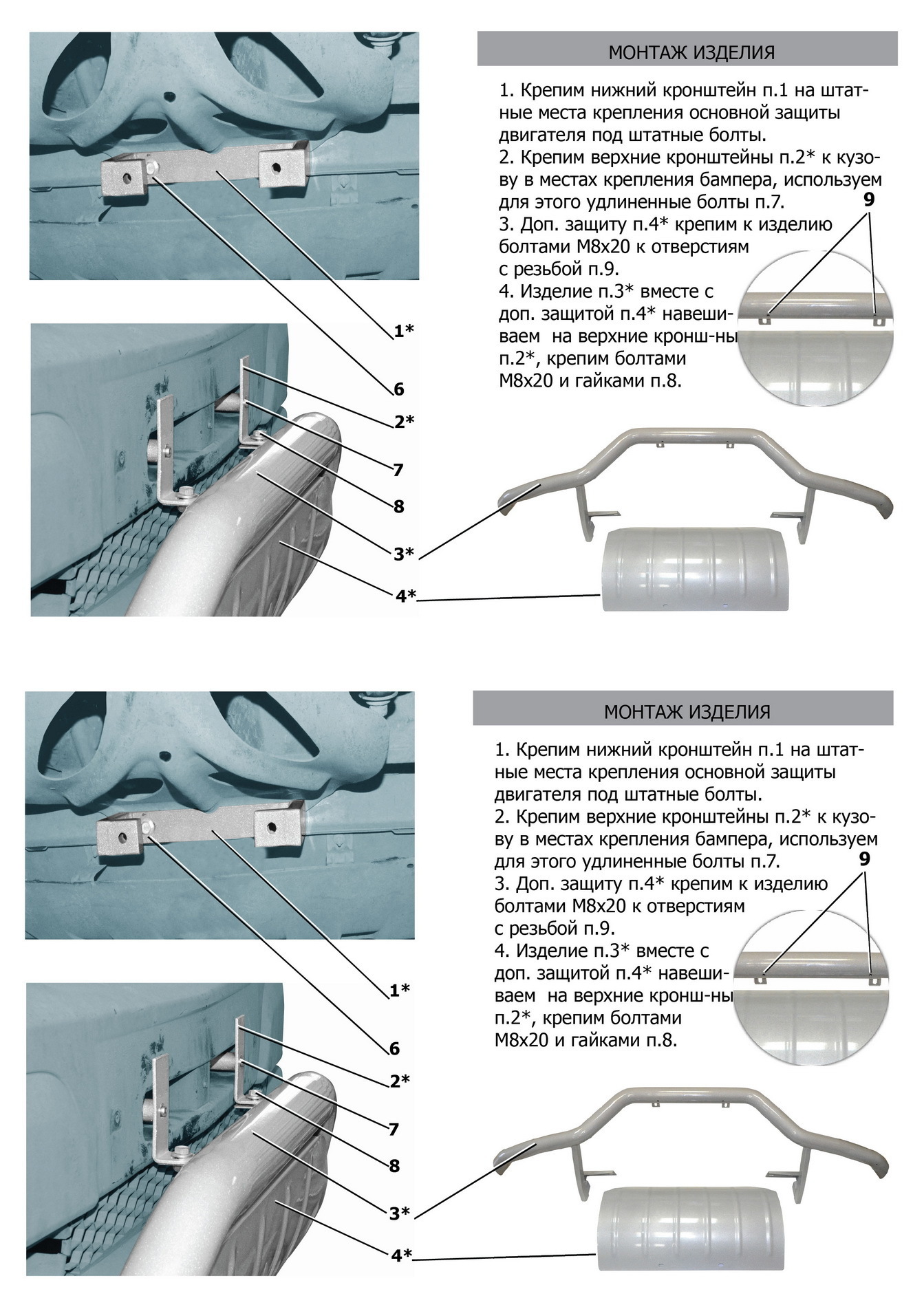 МОНТАЖ ИЗДЕЛИЯ

1. Крепим нижний кронштейн п.1 на штатные места крепления основной защиты двигателя под штатные болты.
2. Крепим верхние кронштейны п.2* к кузову в местах крепления бампера, используем для этого удлиненные болты п.7.
3. Доп. защиту п.4* крепим к изделию болтами М8х20 к отверстиям с резьбой п.9.
4. Изделие п.3* вместе с доп. защитой п.4* навешиваем на верхние кронш-ны п.2*, крепим болтами М8х20 и гайками п.8.

9

1*
6
2*
7
8
3*
4*

МОНТАЖ ИЗДЕЛИЯ

1. Крепим нижний кронштейн п.1 на штатные места крепления основной защиты двигателя под штатные болты.
2. Крепим верхние кронштейны п.2* к кузову в местах крепления бампера, используем для этого удлиненные болты п.7.
3. Доп. защиту п.4* крепим к изделию болтами М8х20 к отверстиям с резьбой п.9.
4. Изделие п.3* вместе с доп. защитой п.4* навешиваем на верхние кронш-ны п.2*, крепим болтами М8х20 и гайками п.8.

9

1*
6
2*
7
8
3*
4*