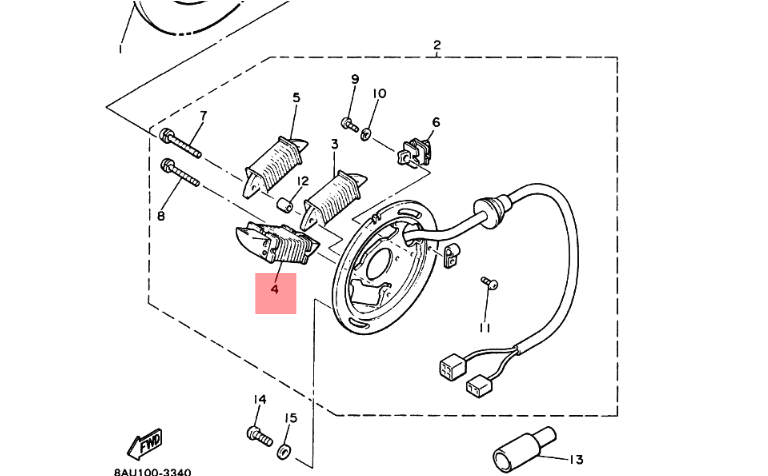 1
2
9
10
5
6
7
3
12
8
4
11
14
15
FWD
13
8AU100-3340