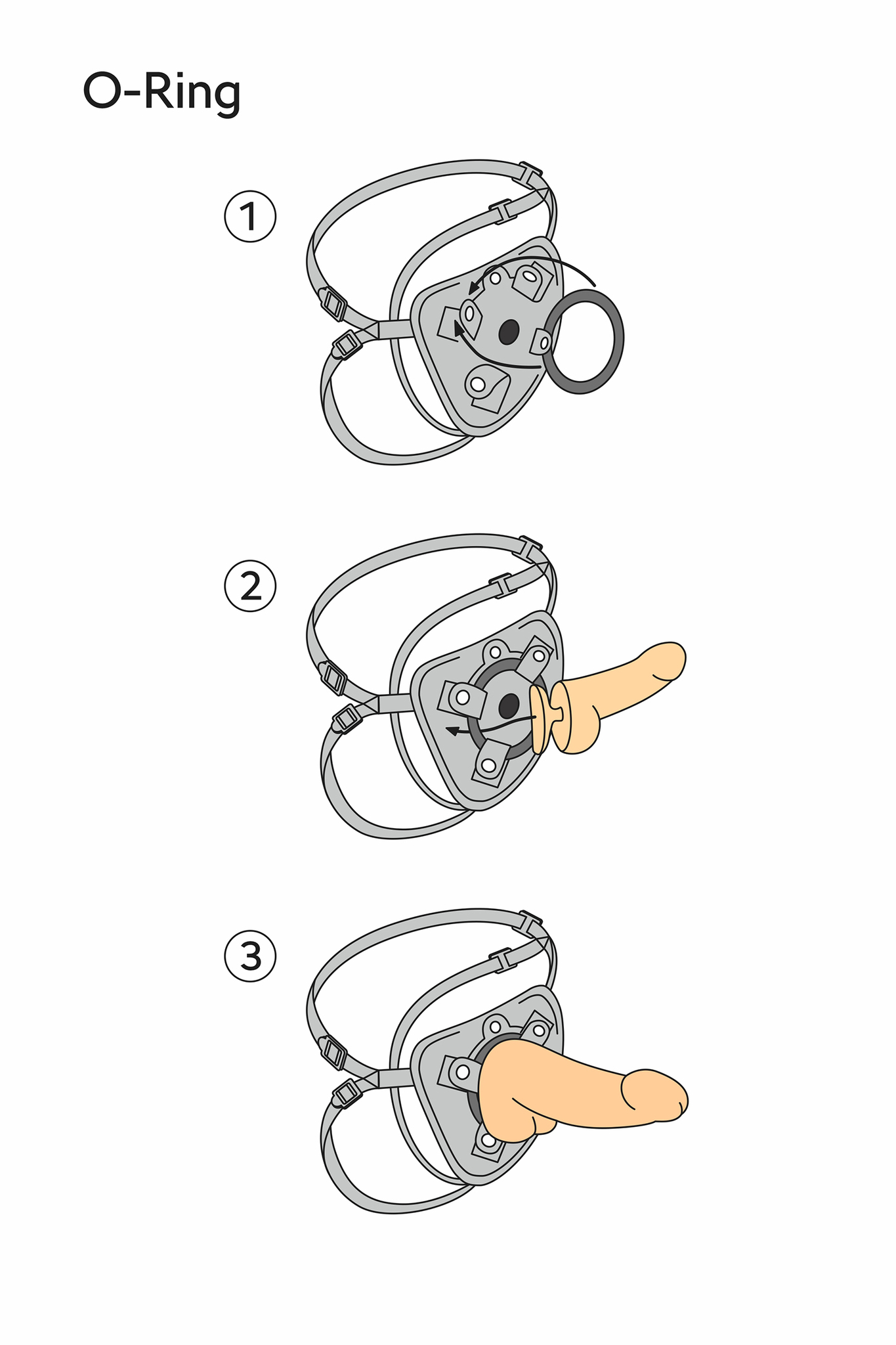 O-Ring

1

2

3