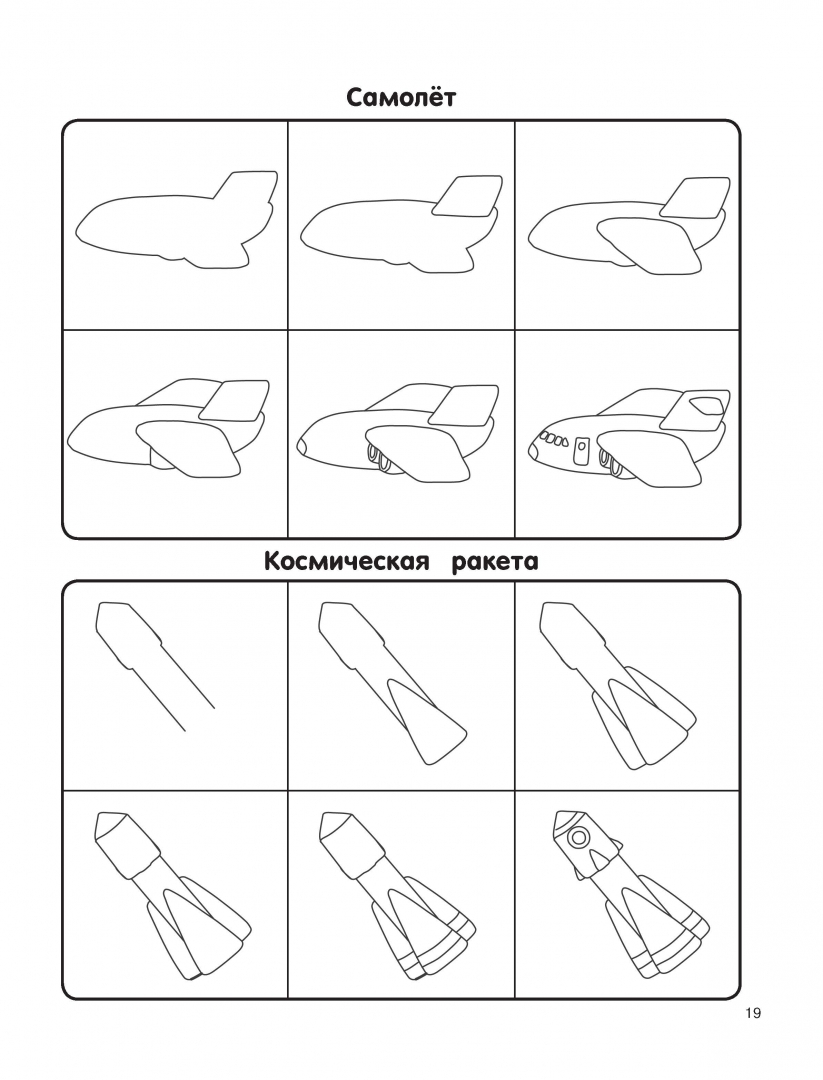 Самолёт

Космическая ракета

19