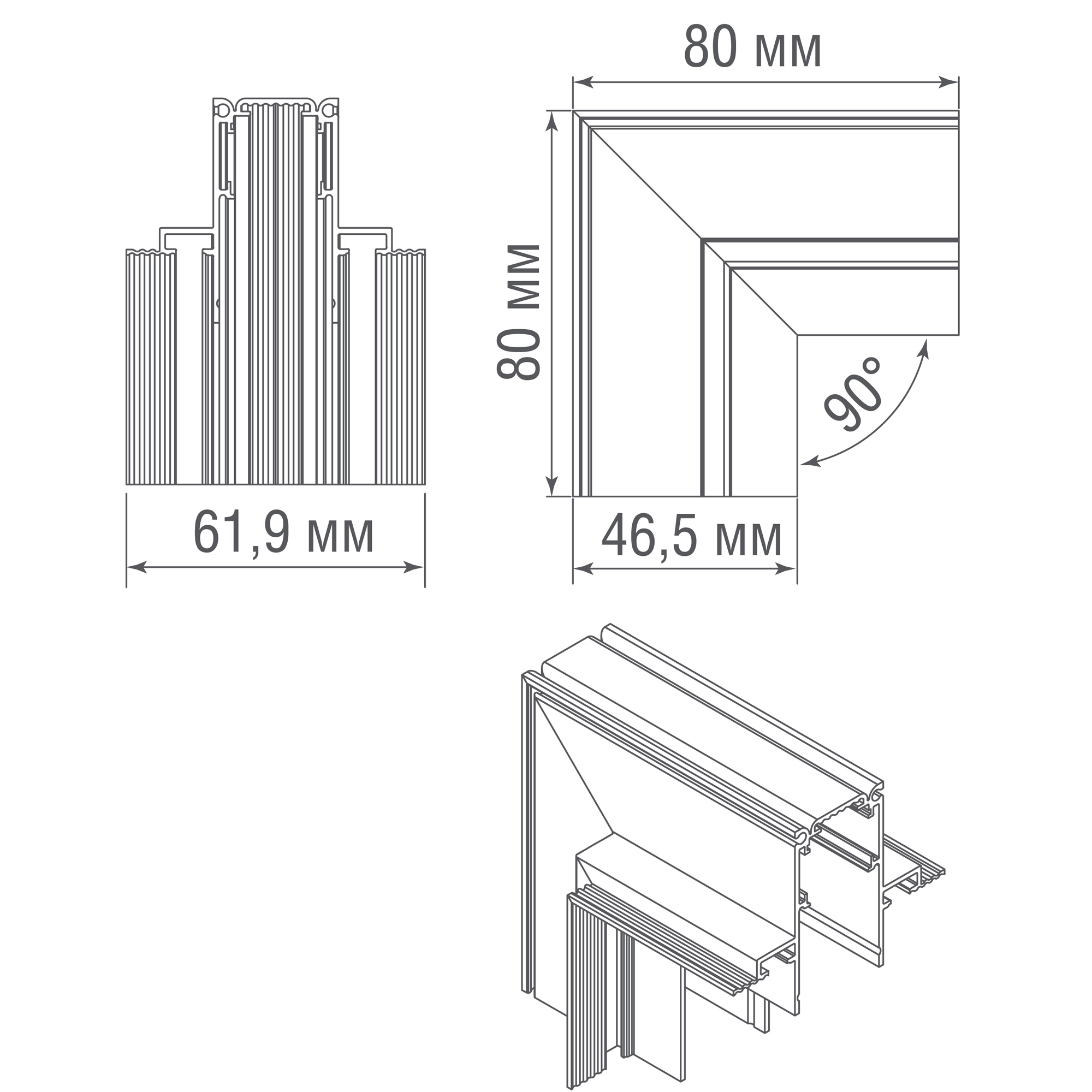 80 мм

80 мм

90°

61,9 мм

46,5 мм