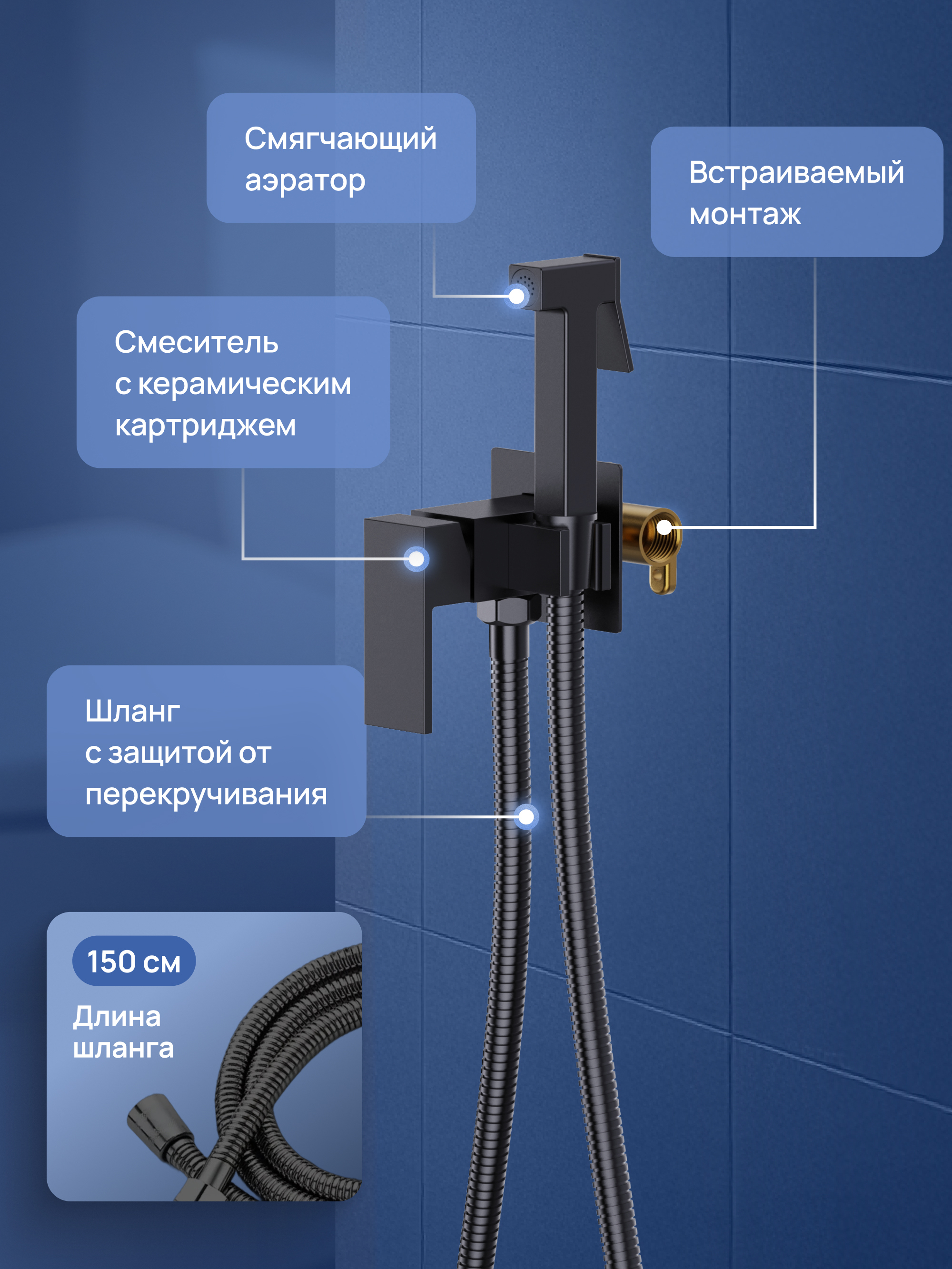 Смягчающий аэратор

Встраиваемый монтаж

Смеситель с керамическим картриджем

Шланг с защитой от перекручивания

150 см

Длина шланга