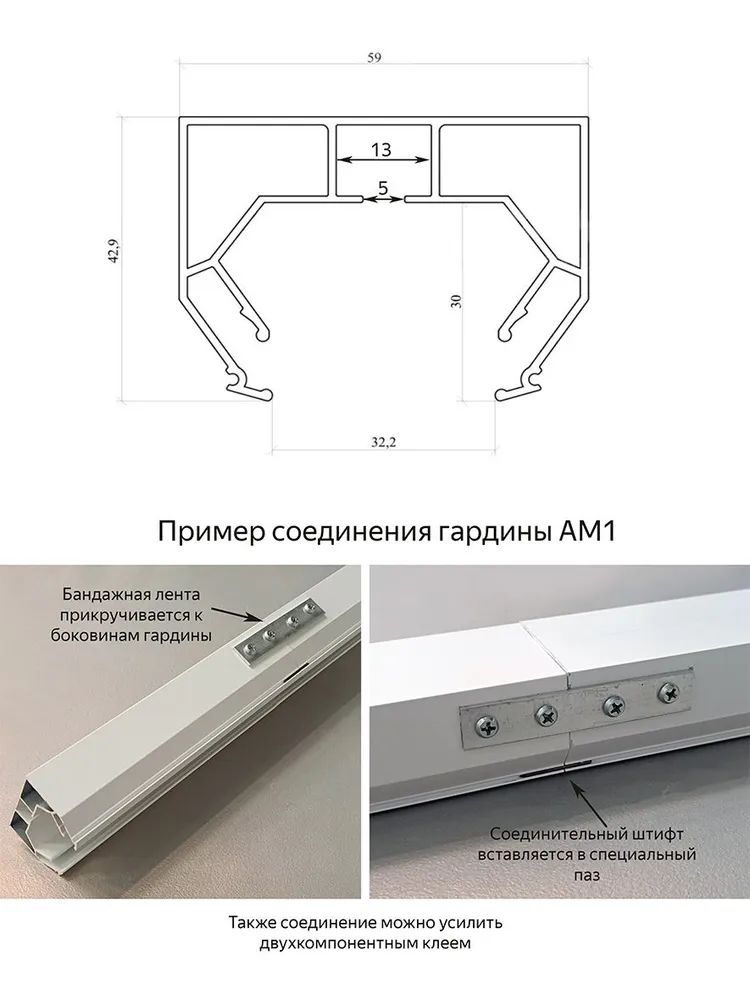 59

13

5

42,9

30

32,2

Пример соединения гардины АМ1

Бандажная лента прикручивается к боковинам гардины

Соединительный штифт вставляется в специальный паз

Также соединение можно усилить двухкомпонентным клеем