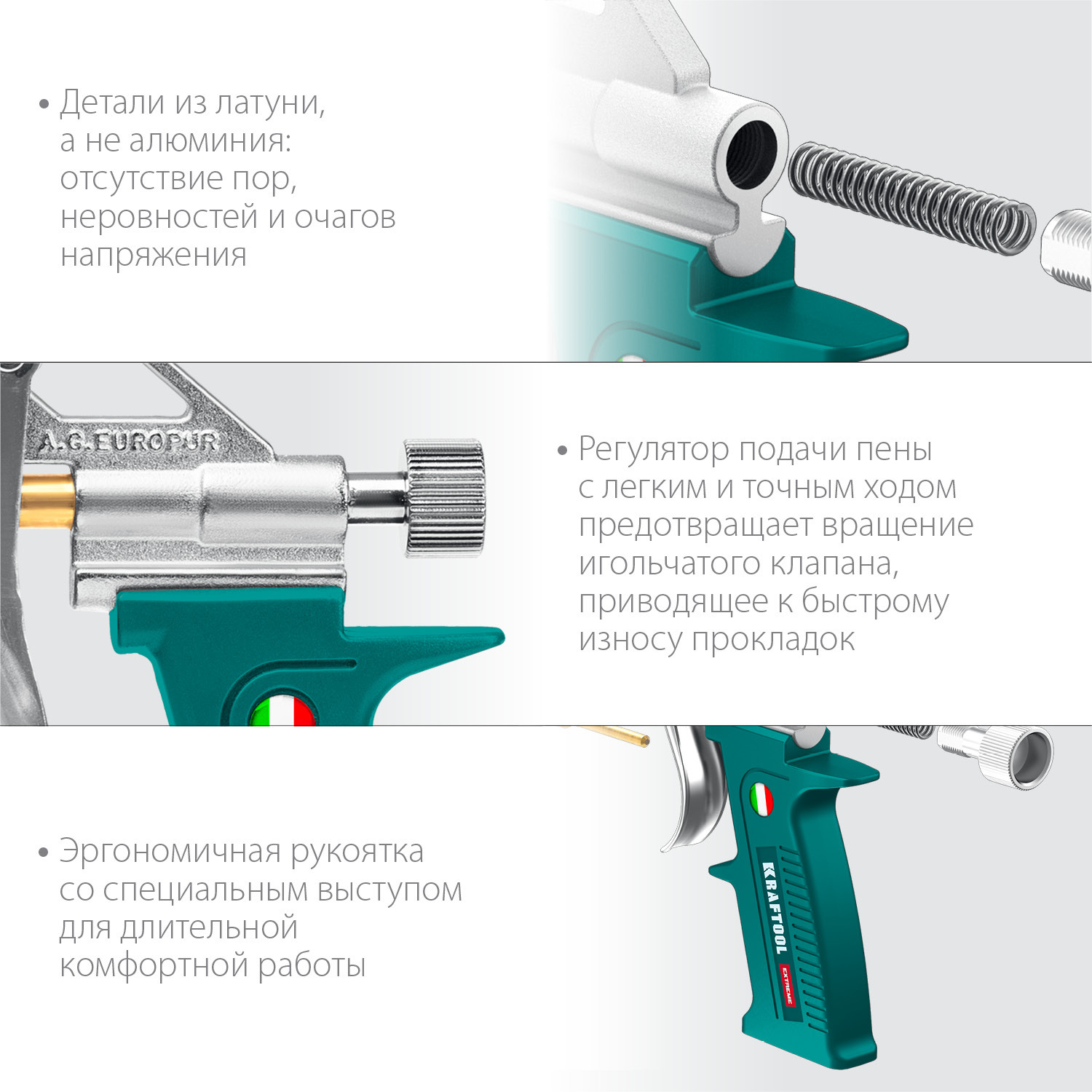 • Детали из латуни, а не алюминия: отсутствие пор, неровностей и очагов напряжения

A.G.EUROPUR

• Регулятор подачи пены с легким и точным ходом предотвращает вращение игольчатого клапана, приводящее к быстрому износу прокладок

• Эргономичная рукоятка со специальным выступом для длительной комфортной работы

KRAFTOOL
EXTREME