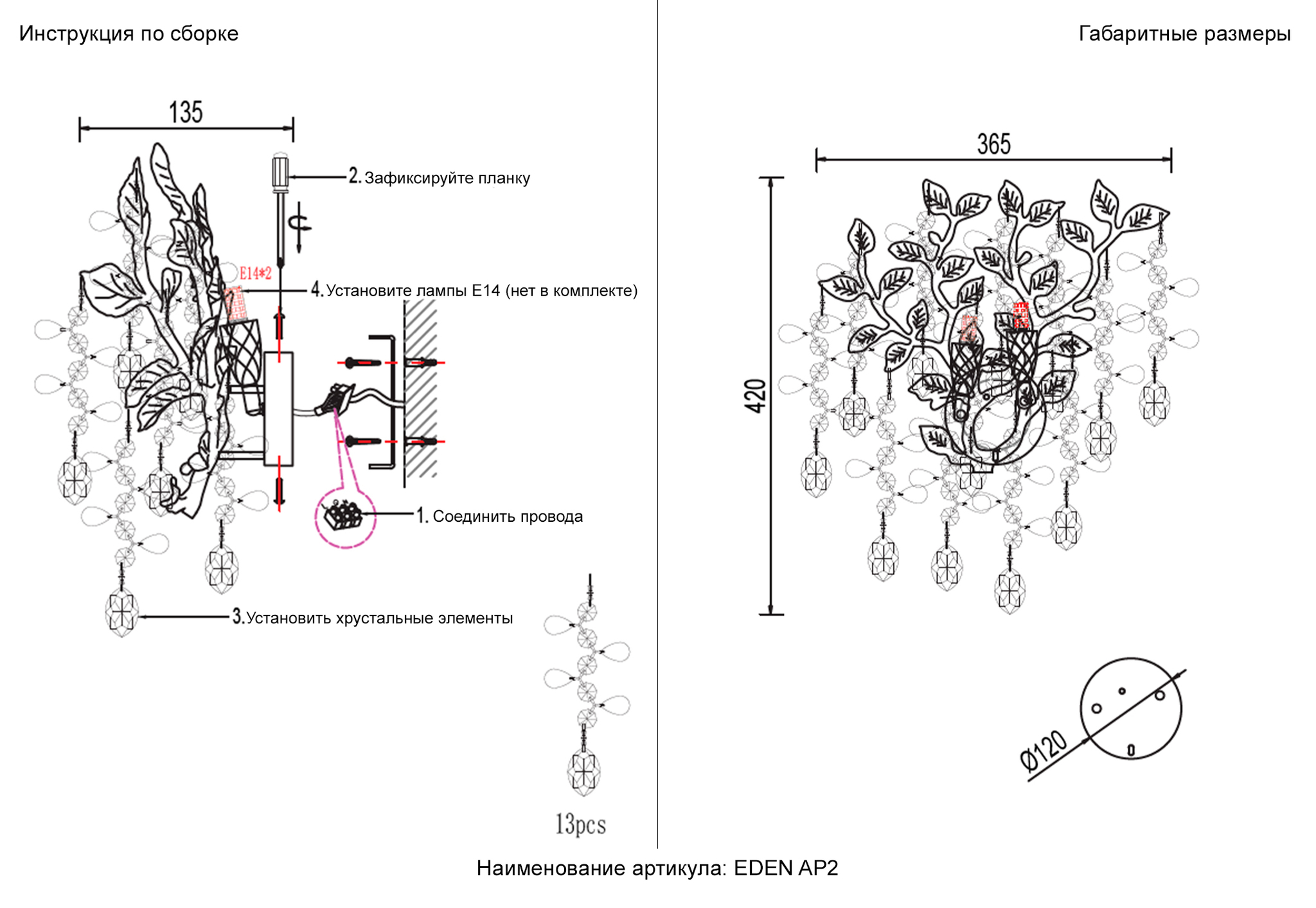 Инструкция по сборке

135

2. Зафиксируйте планку

E14*2

4. Установите лампы E14 (нет в комплекте)

1. Соединить провода

3. Установить хрустальные элементы

13pcs

Габаритные размеры

365

420

Ø120

Наименование артикула: EDEN AP2