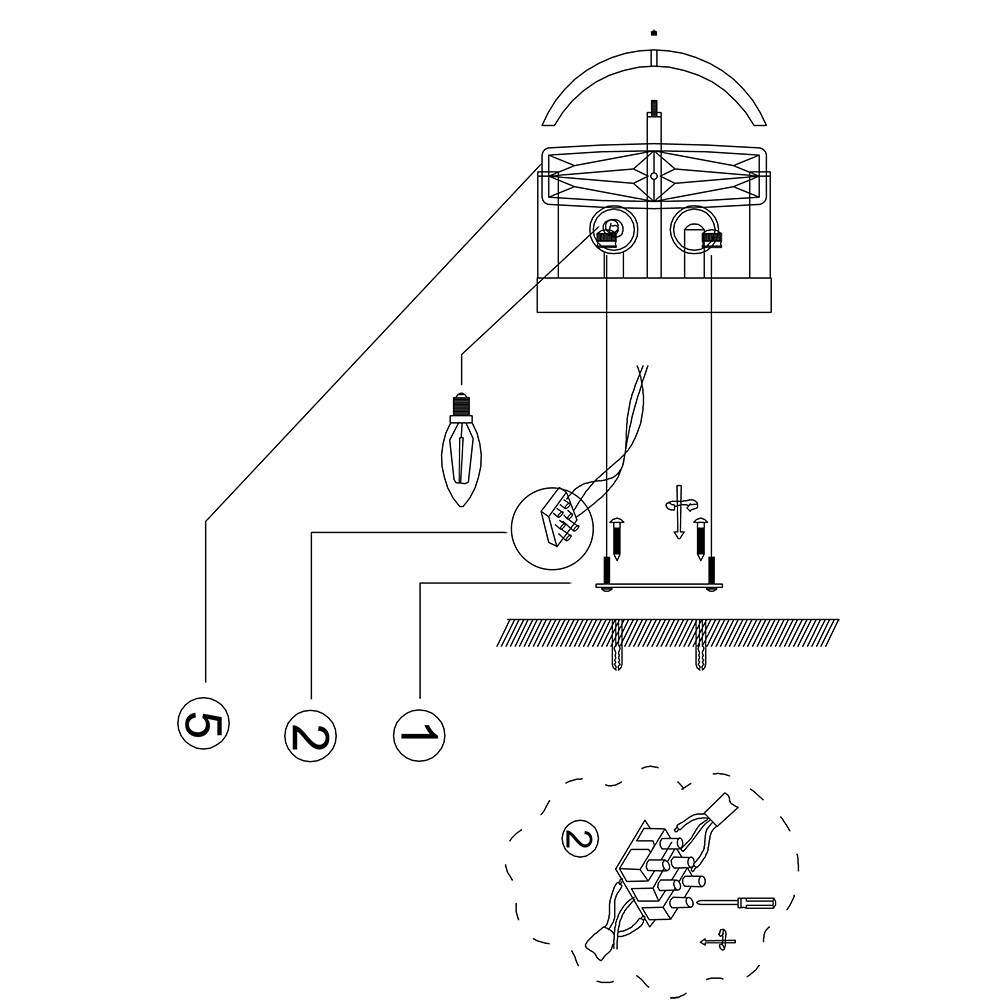 5
2
1
2