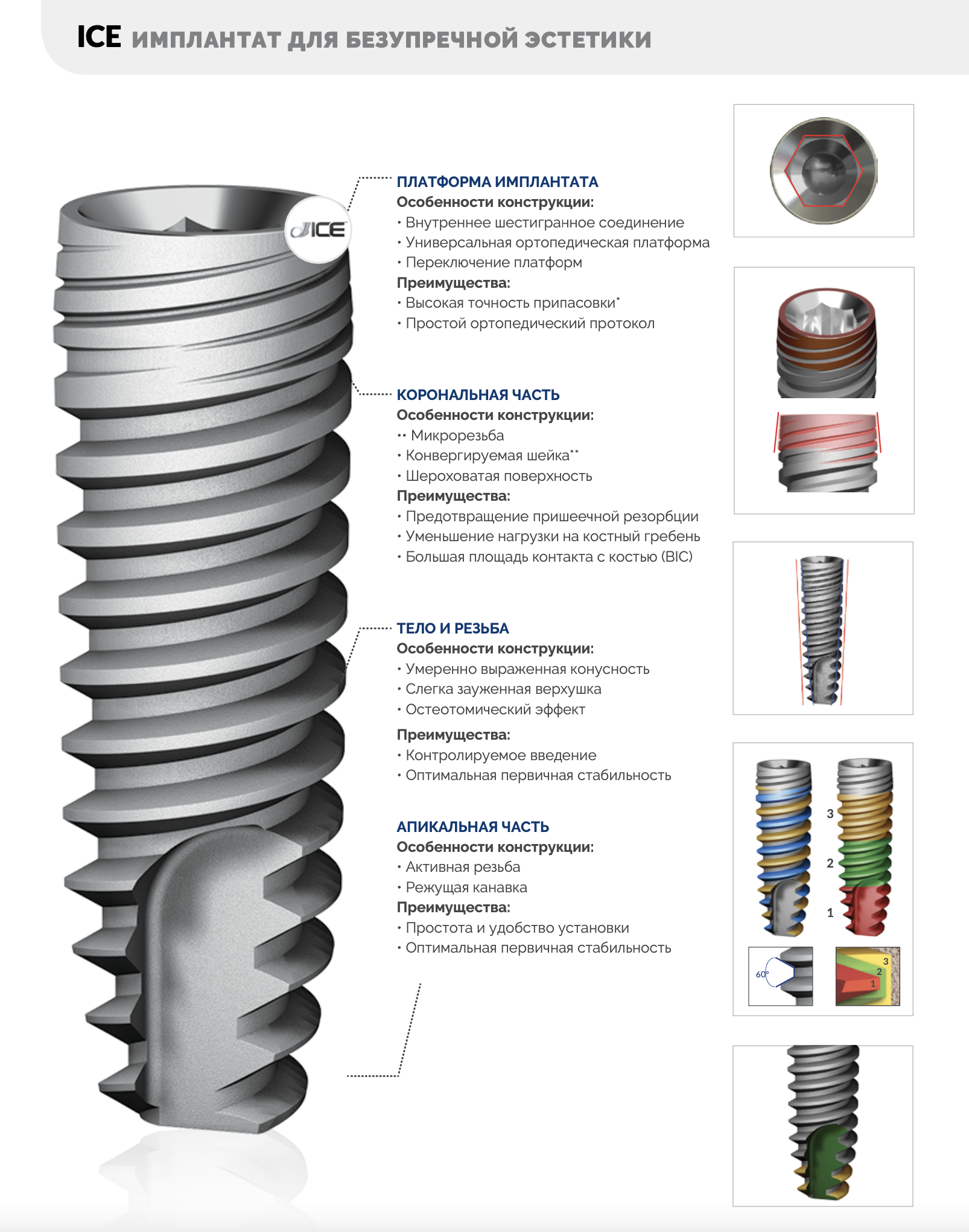 ICE ИМПЛАНТАТ ДЛЯ БЕЗУПРЕЧНОЙ ЭСТЕТИКИ

ICE

ПЛАТФОРМА ИМПЛАНТАТА
Особенности конструкции:
• Внутреннее шестигранное соединение
• Универсальная ортопедическая платформа
• Переключение платформ
Преимущества:
• Высокая точность припасовки*
• Простой ортопедический протокол

КОРОНАЛЬНАЯ ЧАСТЬ
Особенности конструкции:
•• Микрорезьба
• Конвергируемая шейка**
• Шероховатая поверхность
Преимущества:
• Предотвращение пришеечной резорбции
• Уменьшение нагрузки на костный гребень
• Большая площадь контакта с костью (BIC)

ТЕЛО И РЕЗЬБА
Особенности конструкции:
• Умеренно выраженная конусность
• Слегка зауженная верхушка
• Остеотомический эффект
Преимущества:
• Контролируемое введение
• Оптимальная первичная стабильность

АПИКАЛЬНАЯ ЧАСТЬ
Особенности конструкции:
• Активная резьба
• Режущая канавка
Преимущества:
• Простота и удобство установки
• Оптимальная первичная стабильность

3
2
1
60°
3
2
1