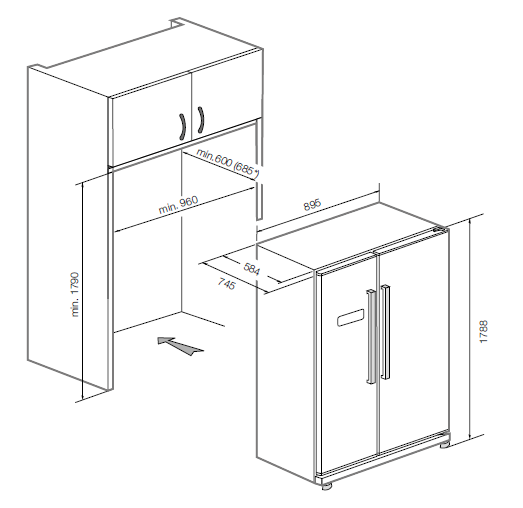 min.600 (685*)

min. 960

min. 1790

895

584

745

1788