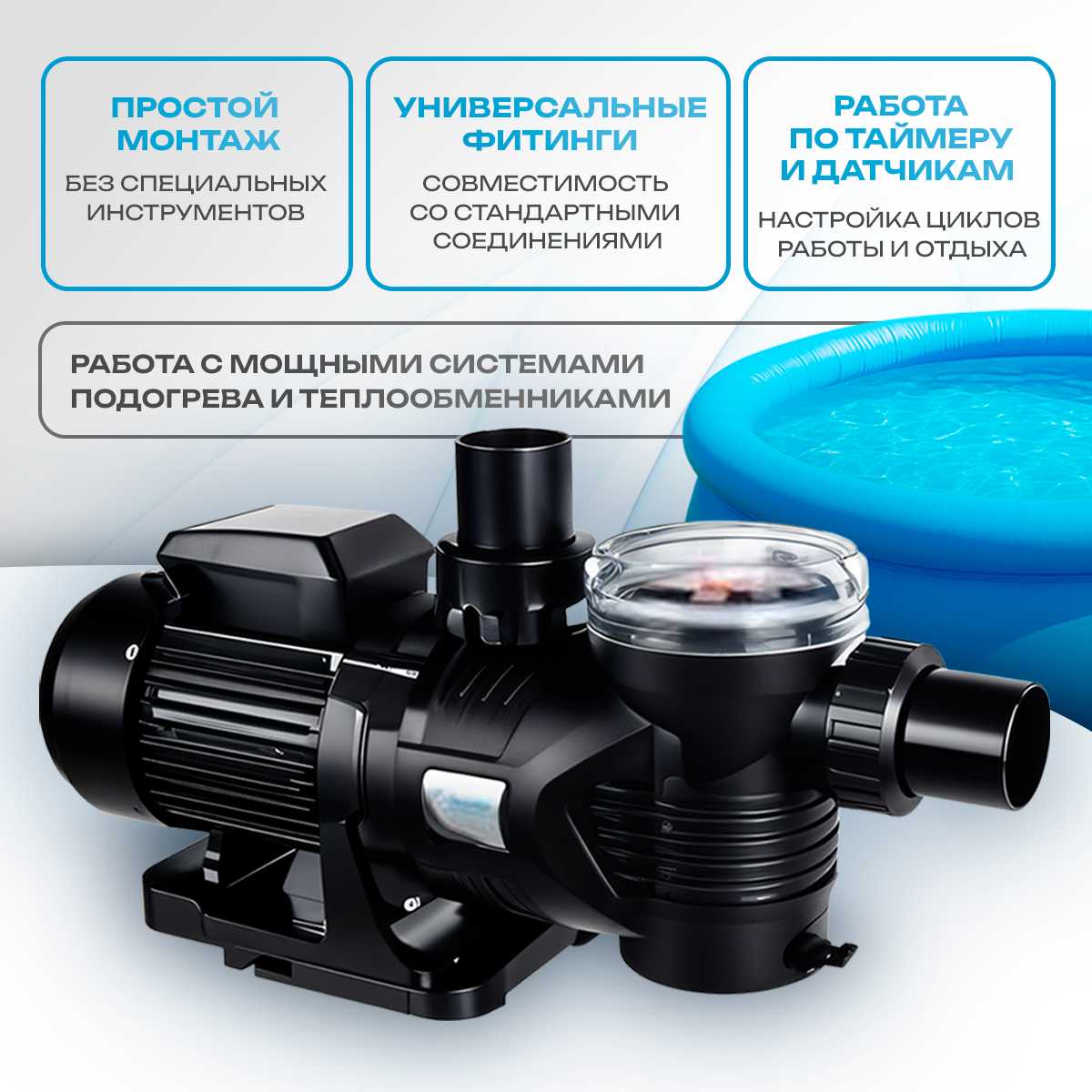 ПРОСТОЙ МОНТАЖ

БЕЗ СПЕЦИАЛЬНЫХ ИНСТРУМЕНТОВ

УНИВЕРСАЛЬНЫЕ ФИТИНГИ

СОВМЕСТИМОСТЬ СО СТАНДАРТНЫМИ СОЕДИНЕНИЯМИ

РАБОТА ПО ТАЙМЕРУ И ДАТЧИКАМ

НАСТРОЙКА ЦИКЛОВ РАБОТЫ И ОТДЫХА

РАБОТА С МОЩНЫМИ СИСТЕМАМИ ПОДОГРЕВА И ТЕПЛООБМЕННИКАМИ