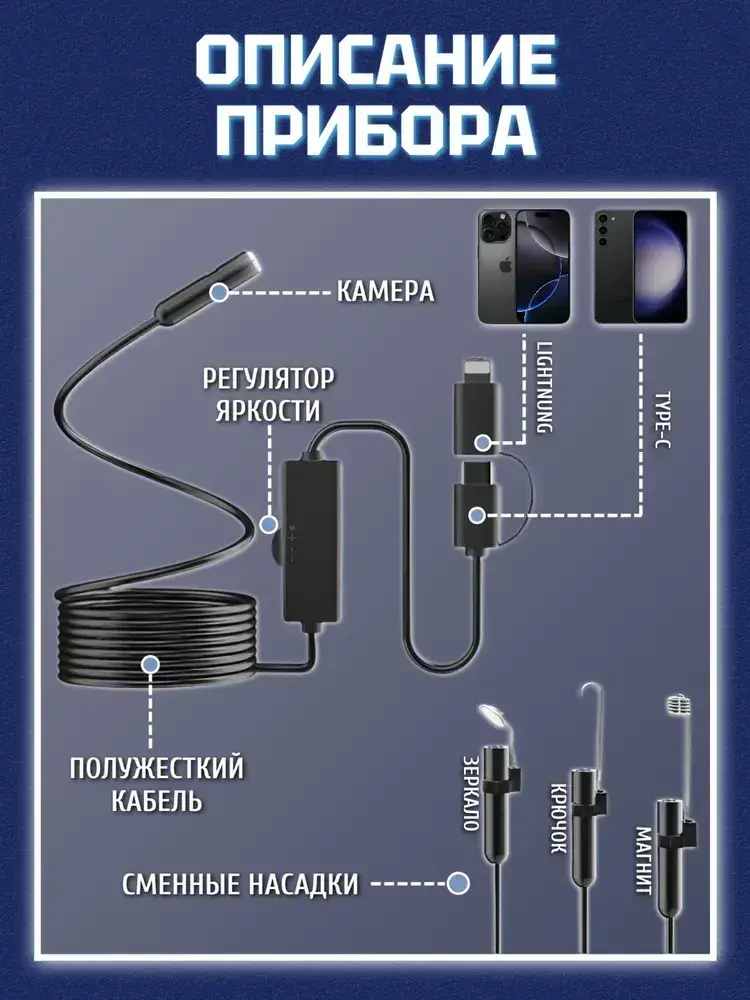 ОПИСАНИЕ ПРИБОРА

КАМЕРА

РЕГУЛЯТОР ЯРКОСТИ

LIGHTNUNG

TYPE-C

ПОЛУЖЕСТКИЙ КАБЕЛЬ

ЗЕРКАЛО

КРЮЧОК

МАГНИТ

СМЕННЫЕ НАСАДКИ