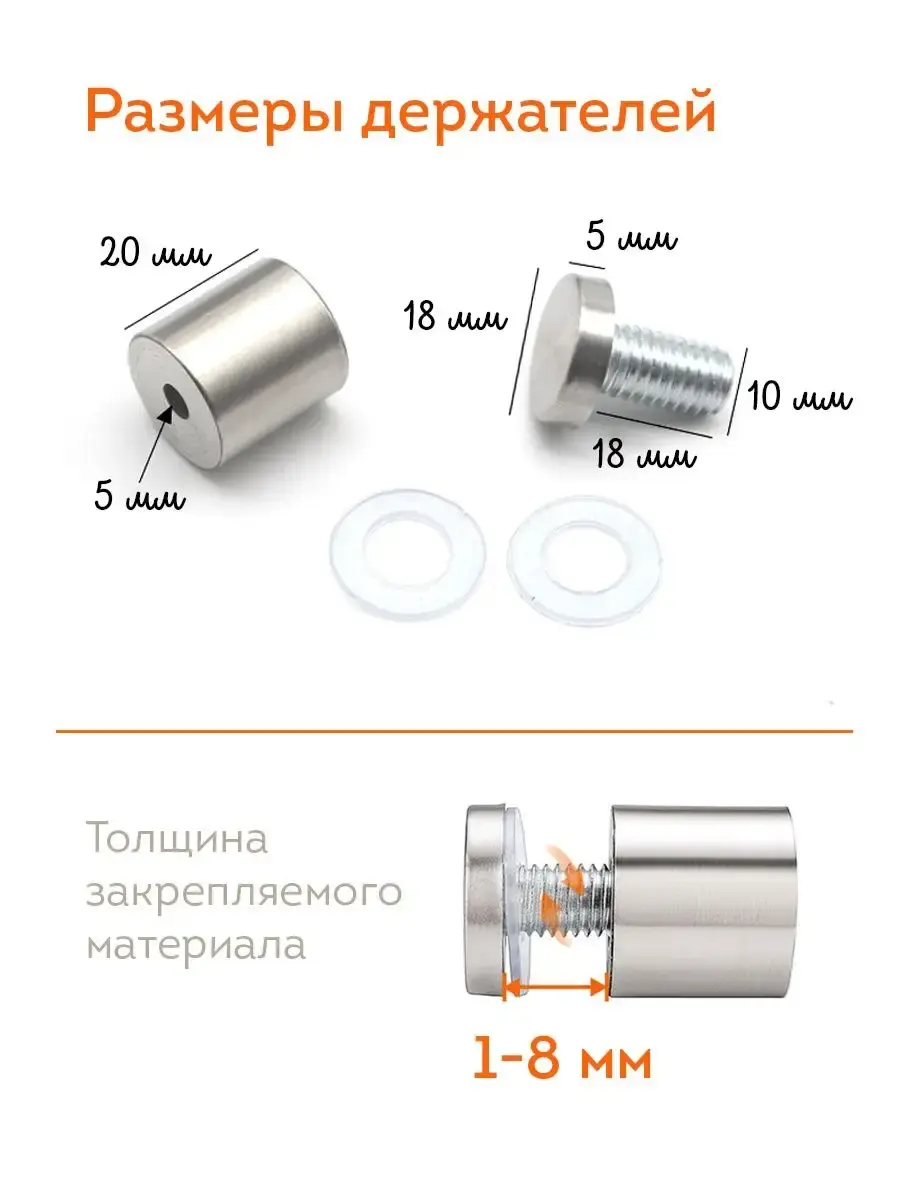 Размеры держателей

20 мм

5 мм

5 мм

18 мм

10 мм

18 мм

Толщина закрепляемого материала

1-8 мм