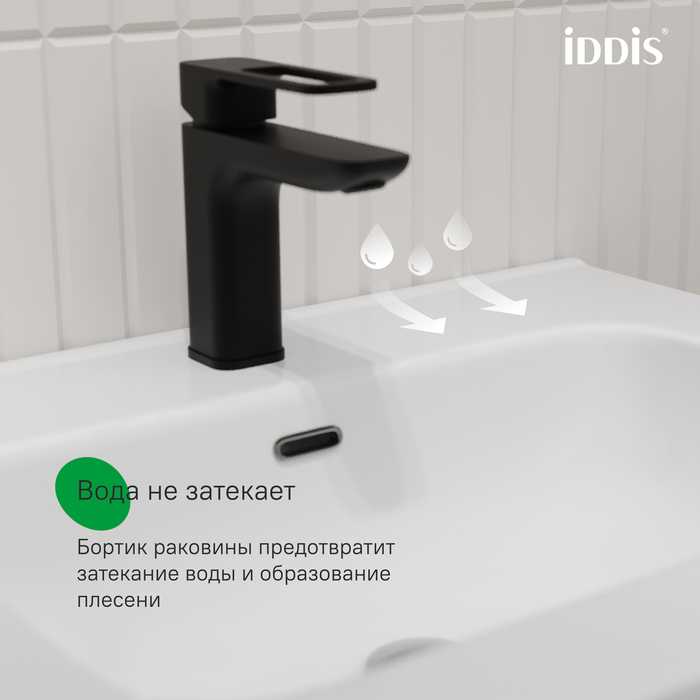 iDDiS®

Вода не затекает

Бортик раковины предотвратит затекание воды и образование плесени