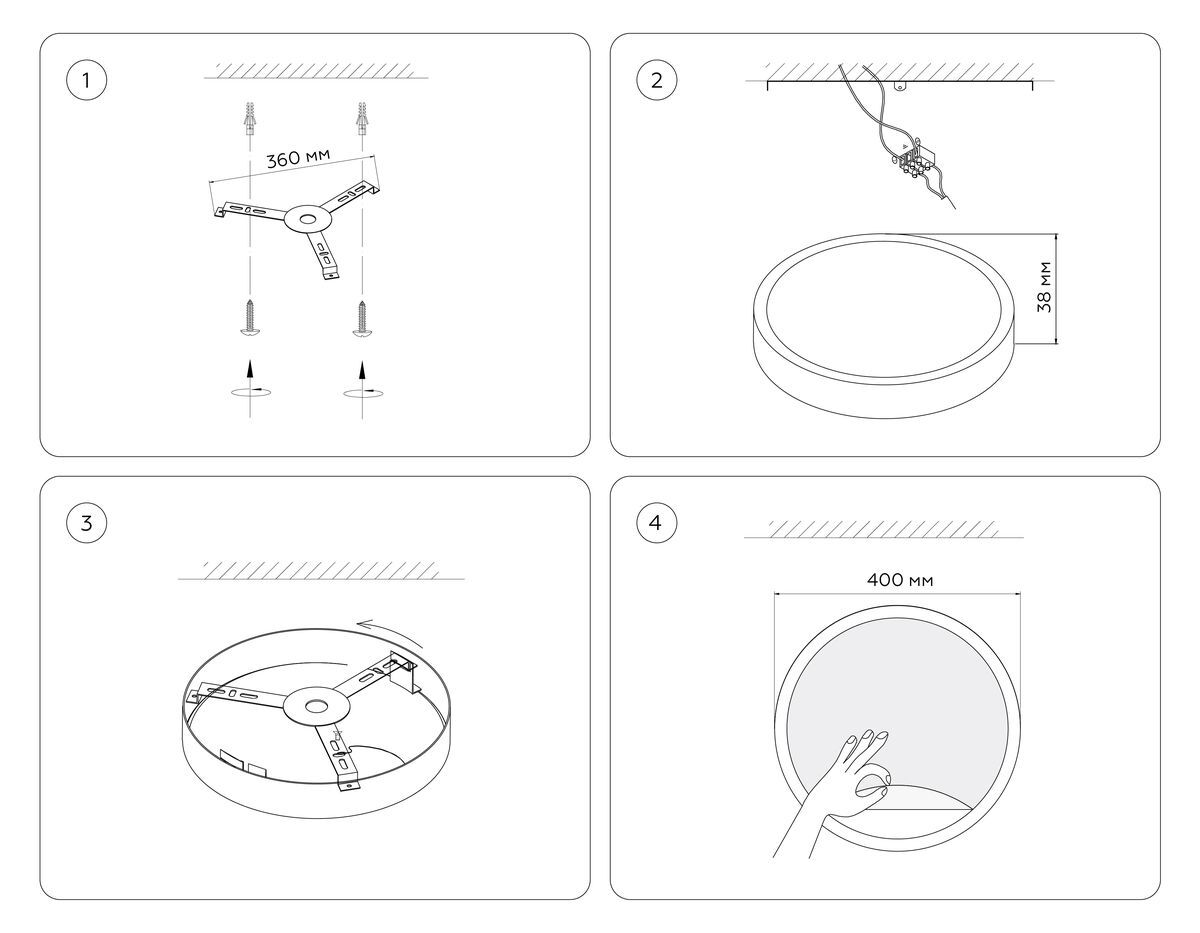 1

360 мм

2

38 мм

3

4

400 мм