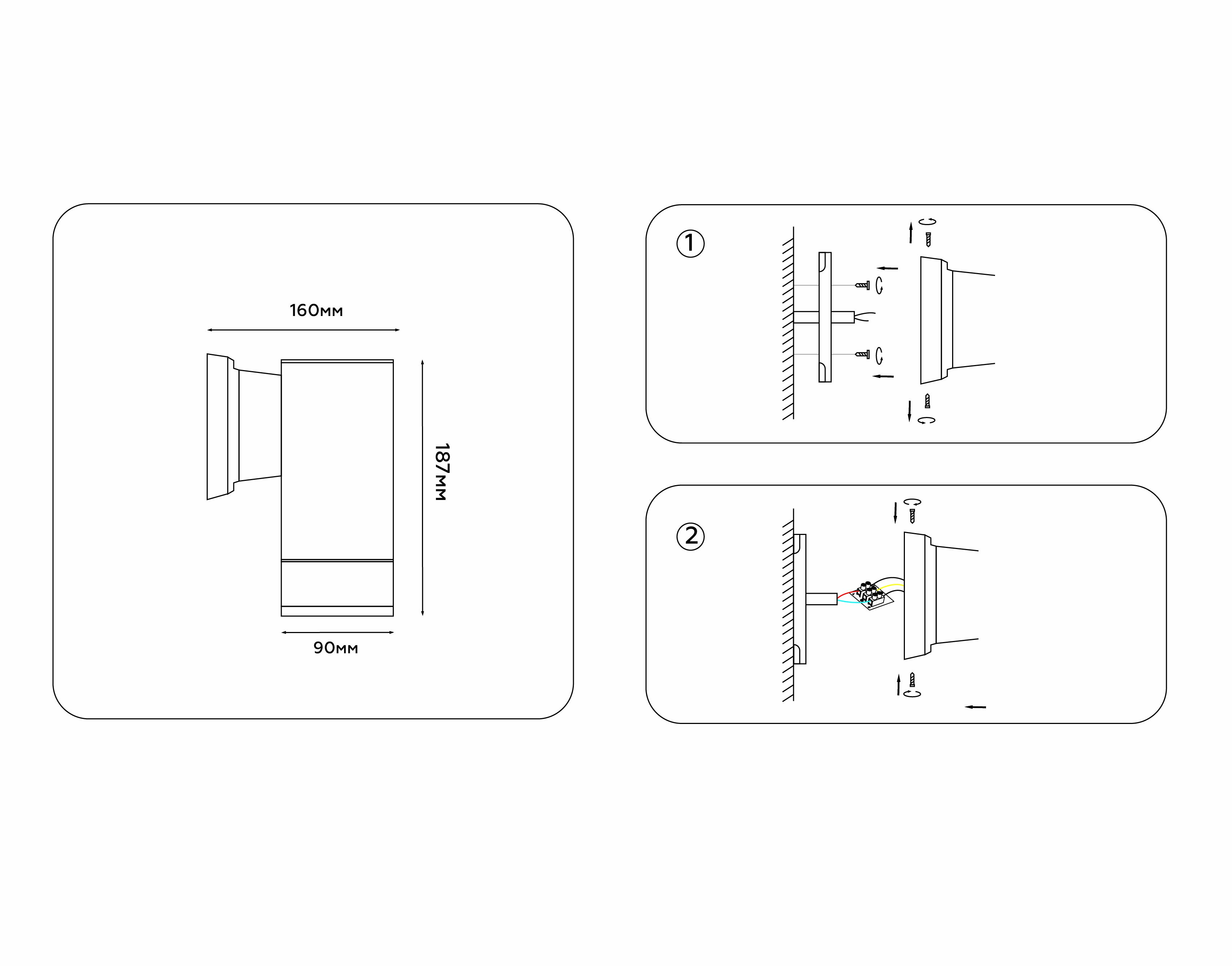 160мм

187мм

90мм

①

②