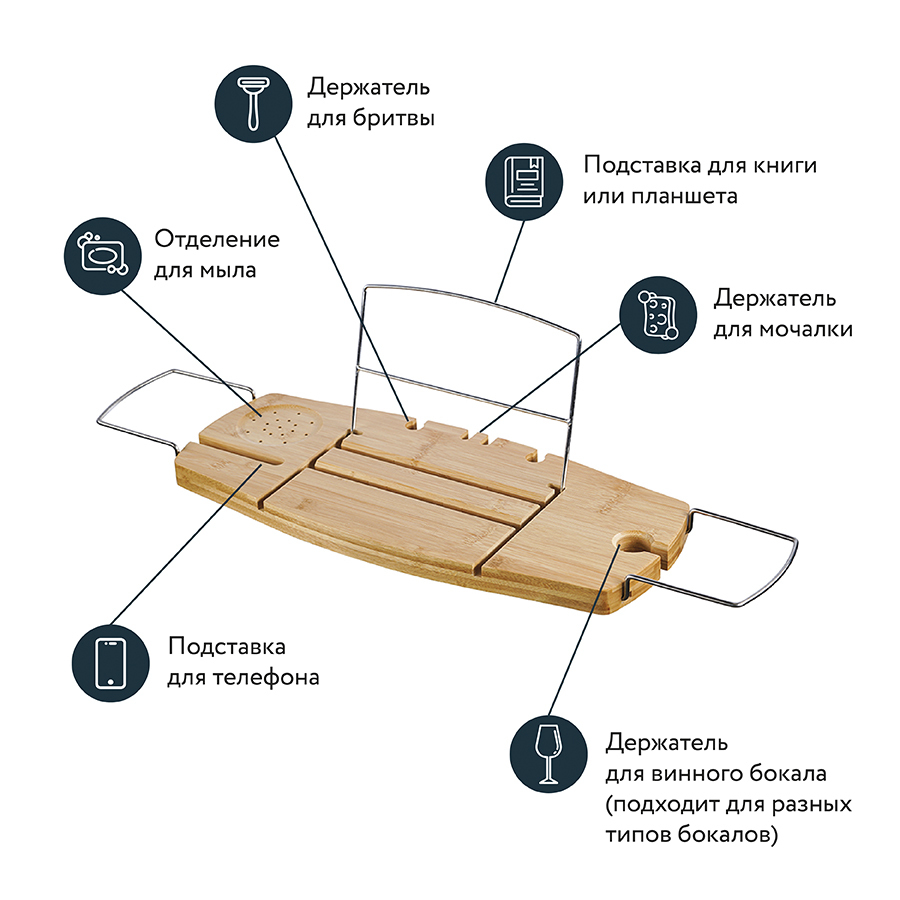 Держатель для бритвы

Подставка для книги или планшета

Отделение для мыла

Держатель для мочалки

Подставка для телефона

Держатель для винного бокала (подходит для разных типов бокалов)