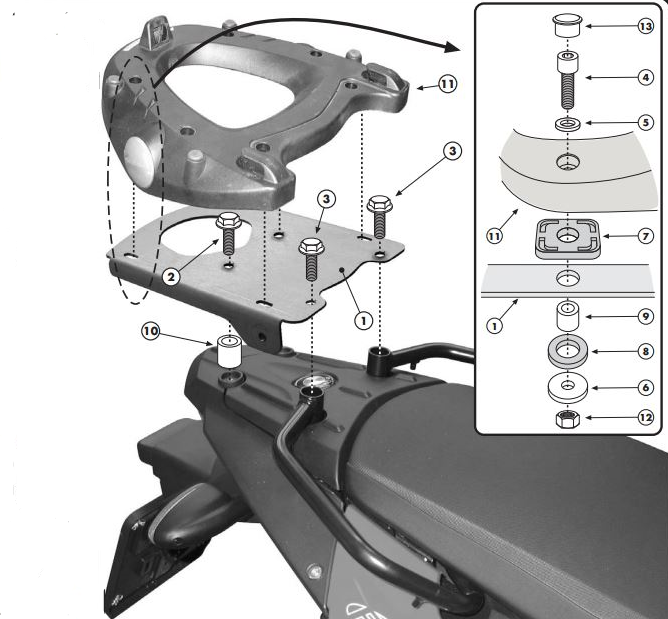 11
3
3
2
1
10
13
4
5
11
7
1
9
8
6
12