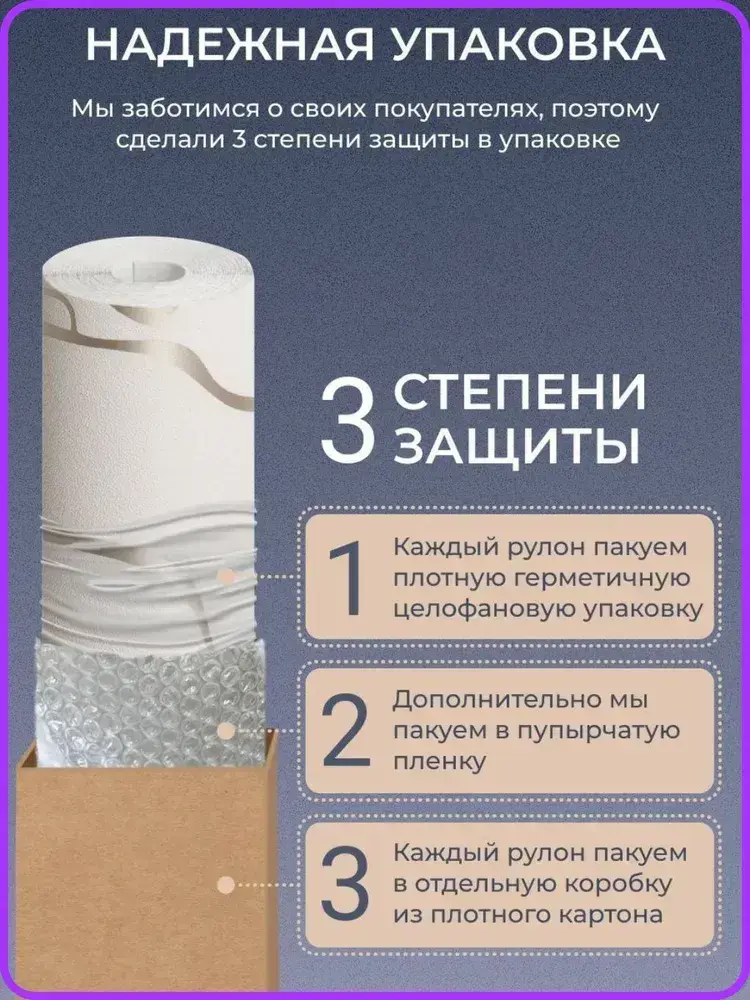 НАДЕЖНАЯ УПАКОВКА

Мы заботимся о своих покупателях, поэтому сделали 3 степени защиты в упаковке

3 СТЕПЕНИ ЗАЩИТЫ

1 Каждый рулон пакуем плотную герметичную целофановую упаковку

2 Дополнительно мы пакуем в пупырчатую пленку

3 Каждый рулон пакуем в отдельную коробку из плотного картона